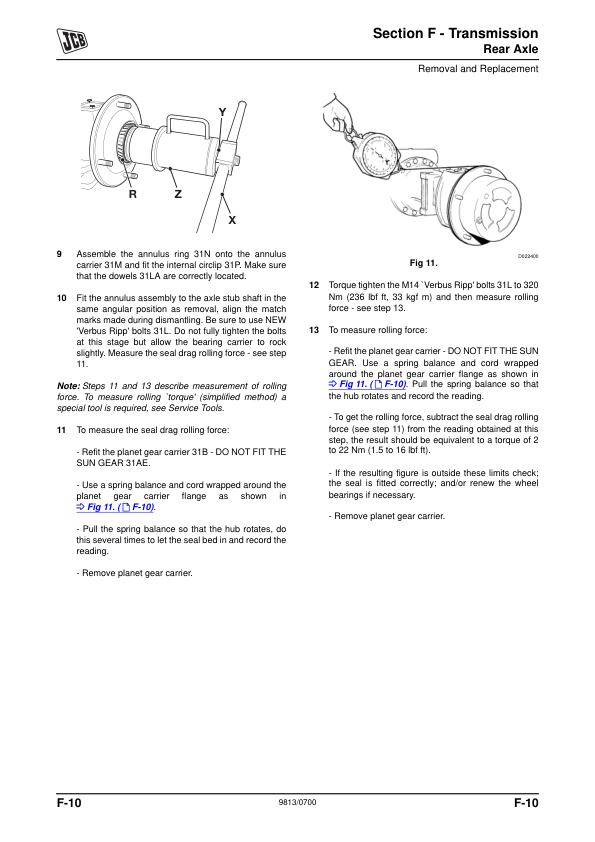 JCB

Section F - Transmission
Rear Axle

Removal and Replacement

Y

R Z

X

9 Assemble the annulus ring 31N onto the annulus carrier 31M and fit the internal circlip 31P. Make sure that the dowels 31LA are correctly located.

10 Fit the annulus assembly to the axle stub shaft in the same angular position as removal, align the match marks made during dismantling. Be sure to use NEW 'Verbus Ripp' bolts 31L. Do not fully tighten the bolts at this stage but allow the bearing carrier to rock slightly. Measure the seal drag rolling force - see step 11.

Note: Steps 11 and 13 describe measurement of rolling force. To measure rolling `torque' (simplified method) a special tool is required, see Service Tools.

11 To measure the seal drag rolling force:

- Refit the planet gear carrier 31B - DO NOT FIT THE SUN GEAR 31AE.

- Use a spring balance and cord wrapped around the planet gear carrier flange as shown in ⇨ Fig 11. ( F-10).

- Pull the spring balance so that the hub rotates, do this several times to let the seal bed in and record the reading.

- Remove planet gear carrier.

D022400

Fig 11.

12 Torque tighten the M14 `Verbus Ripp' bolts 31L to 320 Nm (236 lbf ft, 33 kgf m) and then measure rolling force - see step 13.

13 To measure rolling force:

- Refit the planet gear carrier - DO NOT FIT THE SUN GEAR. Use a spring balance and cord wrapped around the planet gear carrier flange as shown in ⇨ Fig 11. ( F-10). Pull the spring balance so that the hub rotates and record the reading.

- To get the rolling force, subtract the seal drag rolling force (see step 11) from the reading obtained at this step, the result should be equivalent to a torque of 2 to 22 Nm (1.5 to 16 lbf ft).

- If the resulting figure is outside these limits check; the seal is fitted correctly; and/or renew the wheel bearings if necessary.

- Remove planet gear carrier.

F-10 9813/0700 F-10