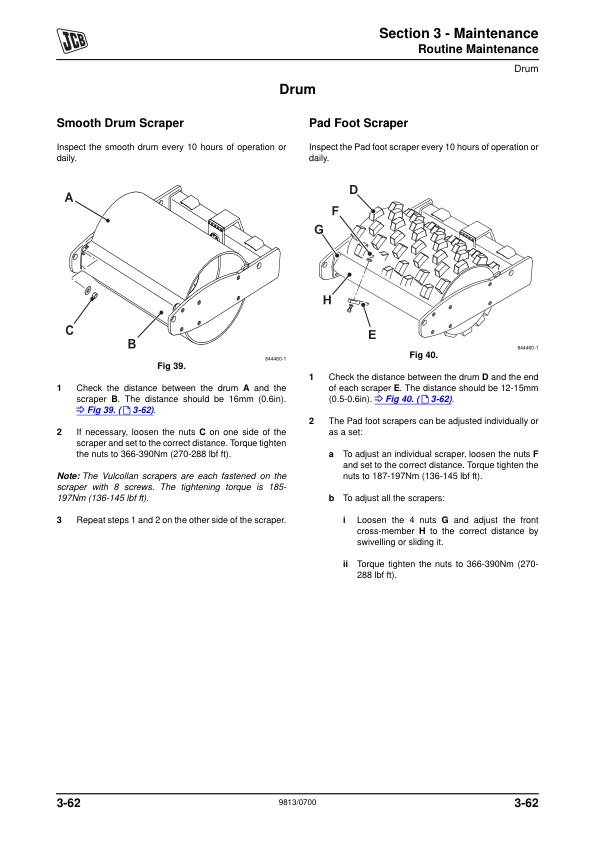 JCB

Section 3 - Maintenance
Routine Maintenance

Drum

Drum

Smooth Drum Scraper

Inspect the smooth drum every 10 hours of operation or daily.

A
C
B

844460-1

Fig 39.

1 Check the distance between the drum A and the scraper B. The distance should be 16mm (0.6in). ⇨ Fig 39. ( 3-62).

2 If necessary, loosen the nuts C on one side of the scraper and set to the correct distance. Torque tighten the nuts to 366-390Nm (270-288 lbf ft).

Note: The Vulcollan scrapers are each fastened on the scraper with 8 screws. The tightening torque is 185-197Nm (136-145 lbf ft).

3 Repeat steps 1 and 2 on the other side of the scraper.

Pad Foot Scraper

Inspect the Pad foot scraper every 10 hours of operation or daily.

D
F
G
H
E

844460-1

Fig 40.

1 Check the distance between the drum D and the end of each scraper E. The distance should be 12-15mm (0.5-0.6in). ⇨ Fig 40. ( 3-62).

2 The Pad foot scrapers can be adjusted individually or as a set:

a To adjust an individual scraper, loosen the nuts F and set to the correct distance. Torque tighten the nuts to 187-197Nm (136-145 lbf ft).

b To adjust all the scrapers:

i Loosen the 4 nuts G and adjust the front cross-member H to the correct distance by swivelling or sliding it.

ii Torque tighten the nuts to 366-390Nm (270-288 lbf ft).

3-62
9813/0700
3-62