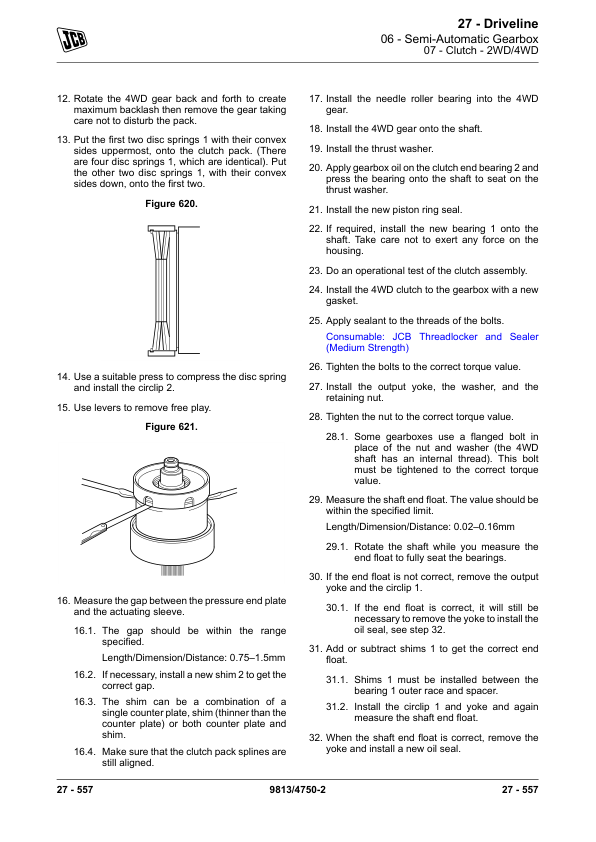 JCB

27 - Driveline
06 - Semi-Automatic Gearbox
07 - Clutch - 2WD/4WD

12. Rotate the 4WD gear back and forth to create maximum backlash then remove the gear taking care not to disturb the pack.

13. Put the first two disc springs 1 with their convex sides uppermost, onto the clutch pack. (There are four disc springs 1, which are identical). Put the other two disc springs 1, with their convex sides down, onto the first two.

Figure 620.

14. Use a suitable press to compress the disc spring and install the circlip 2.

15. Use levers to remove free play.

Figure 621.

16. Measure the gap between the pressure end plate and the actuating sleeve.

16.1. The gap should be within the range specified.

Length/Dimension/Distance: 0.75–1.5mm

16.2. If necessary, install a new shim 2 to get the correct gap.

16.3. The shim can be a combination of a single counter plate, shim (thinner than the counter plate) or both counter plate and shim.

16.4. Make sure that the clutch pack splines are still aligned.

17. Install the needle roller bearing into the 4WD gear.

18. Install the 4WD gear onto the shaft.

19. Install the thrust washer.

20. Apply gearbox oil on the clutch end bearing 2 and press the bearing onto the shaft to seat on the thrust washer.

21. Install the new piston ring seal.

22. If required, install the new bearing 1 onto the shaft. Take care not to exert any force on the housing.

23. Do an operational test of the clutch assembly.

24. Install the 4WD clutch to the gearbox with a new gasket.

25. Apply sealant to the threads of the bolts.

Consumable: JCB Threadlocker and Sealer (Medium Strength)

26. Tighten the bolts to the correct torque value.

27. Install the output yoke, the washer, and the retaining nut.

28. Tighten the nut to the correct torque value.

28.1. Some gearboxes use a flanged bolt in place of the nut and washer (the 4WD shaft has an internal thread). This bolt must be tightened to the correct torque value.

29. Measure the shaft end float. The value should be within the specified limit.

Length/Dimension/Distance: 0.02–0.16mm

29.1. Rotate the shaft while you measure the end float to fully seat the bearings.

30. If the end float is not correct, remove the output yoke and the circlip 1.

30.1. If the end float is correct, it will still be necessary to remove the yoke to install the oil seal, see step 32.

31. Add or subtract shims 1 to get the correct end float.

31.1. Shims 1 must be installed between the bearing 1 outer race and spacer.

31.2. Install the circlip 1 and yoke and again measure the shaft end float.

32. When the shaft end float is correct, remove the yoke and install a new oil seal.

27 - 557 9813/4750-2 27 - 557