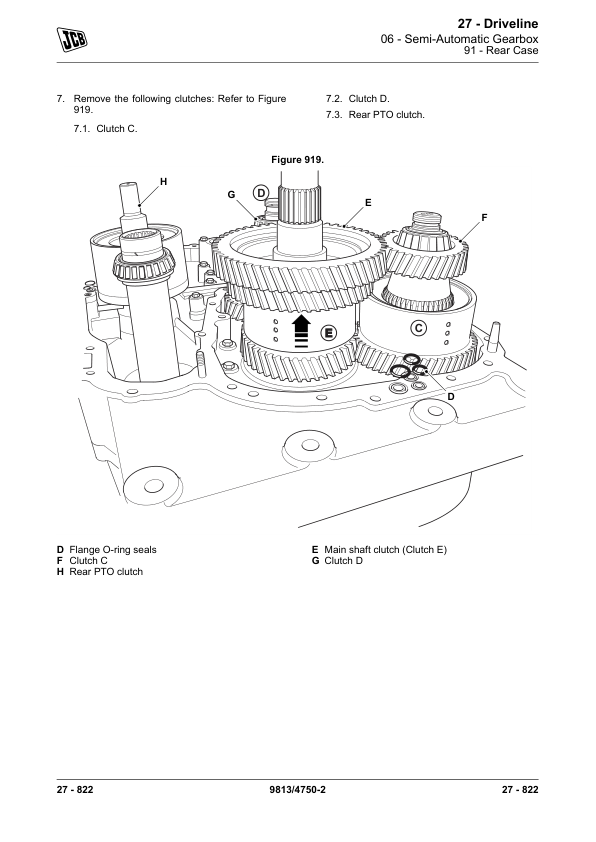 JCB

27 - Driveline
06 - Semi-Automatic Gearbox
91 - Rear Case

7. Remove the following clutches: Refer to Figure 919.

7.1. Clutch C.

7.2. Clutch D.

7.3. Rear PTO clutch.

Figure 919.

H
G
D
E
F
E
C
D

D Flange O-ring seals
F Clutch C
H Rear PTO clutch

E Main shaft clutch (Clutch E)
G Clutch D

27 - 822
9813/4750-2
27 - 822