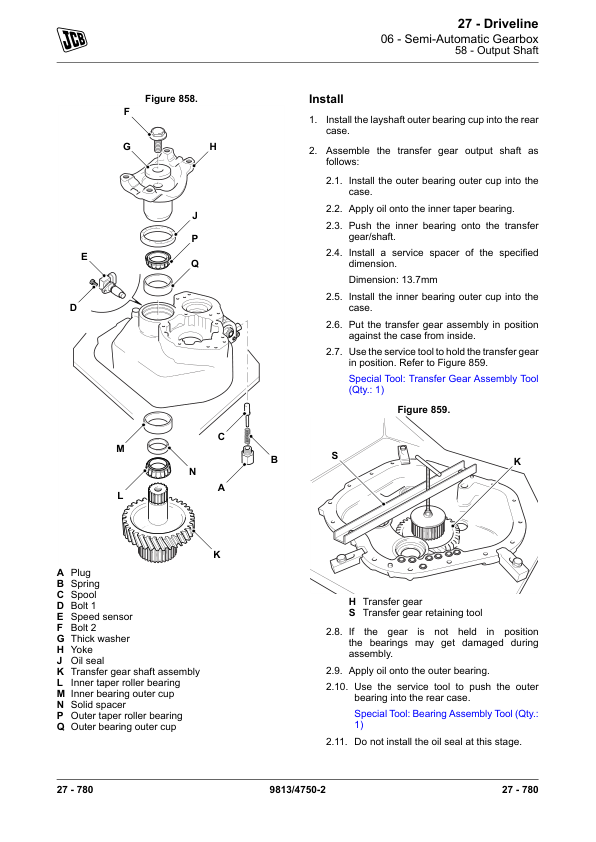 JCB

27 - Driveline
06 - Semi-Automatic Gearbox
58 - Output Shaft

Figure 858.

F
G
H
J
P
E
Q
D
C
M
B
N
A
L
K

A Plug
B Spring
C Spool
D Bolt 1
E Speed sensor
F Bolt 2
G Thick washer
H Yoke
J Oil seal
K Transfer gear shaft assembly
L Inner taper roller bearing
M Inner bearing outer cup
N Solid spacer
P Outer taper roller bearing
Q Outer bearing outer cup

Install

1. Install the layshaft outer bearing cup into the rear case.

2. Assemble the transfer gear output shaft as follows:

2.1. Install the outer bearing outer cup into the case.

2.2. Apply oil onto the inner taper bearing.

2.3. Push the inner bearing onto the transfer gear/shaft.

2.4. Install a service spacer of the specified dimension.

Dimension: 13.7mm

2.5. Install the inner bearing outer cup into the case.

2.6. Put the transfer gear assembly in position against the case from inside.

2.7. Use the service tool to hold the transfer gear in position. Refer to Figure 859.

Special Tool: Transfer Gear Assembly Tool (Qty.: 1)

Figure 859.

S
K

H Transfer gear
S Transfer gear retaining tool

2.8. If the gear is not held in position the bearings may get damaged during assembly.

2.9. Apply oil onto the outer bearing.

2.10. Use the service tool to push the outer bearing into the rear case.

Special Tool: Bearing Assembly Tool (Qty.: 1)

2.11. Do not install the oil seal at this stage.

27 - 780 9813/4750-2 27 - 780