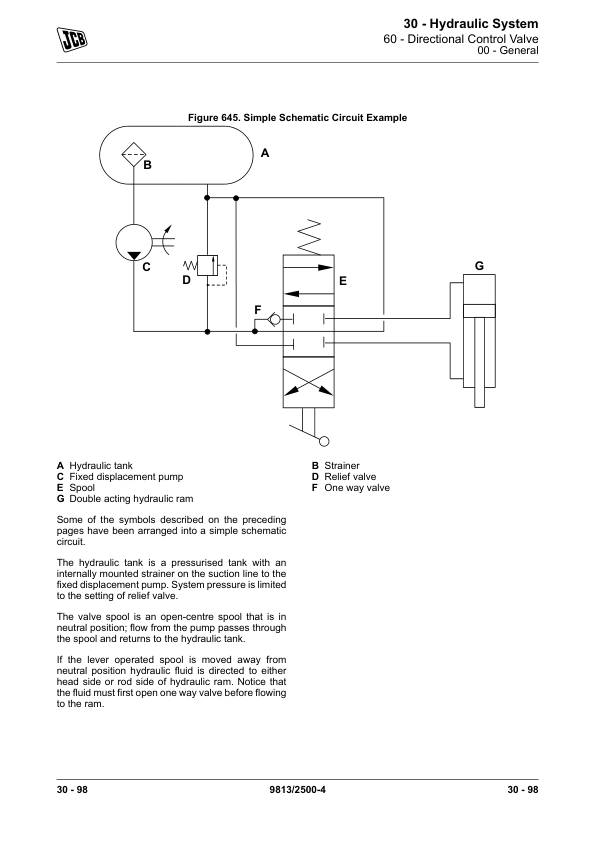 JCB

30 - Hydraulic System
60 - Directional Control Valve
00 - General

Figure 645. Simple Schematic Circuit Example

A
B
C
D
E
F
G

A Hydraulic tank
C Fixed displacement pump
E Spool
G Double acting hydraulic ram

B Strainer
D Relief valve
F One way valve

Some of the symbols described on the preceding pages have been arranged into a simple schematic circuit.

The hydraulic tank is a pressurised tank with an internally mounted strainer on the suction line to the fixed displacement pump. System pressure is limited to the setting of relief valve.

The valve spool is an open-centre spool that is in neutral position; flow from the pump passes through the spool and returns to the hydraulic tank.

If the lever operated spool is moved away from neutral position hydraulic fluid is directed to either head side or rod side of hydraulic ram. Notice that the fluid must first open one way valve before flowing to the ram.

30 - 98
9813/2500-4
30 - 98