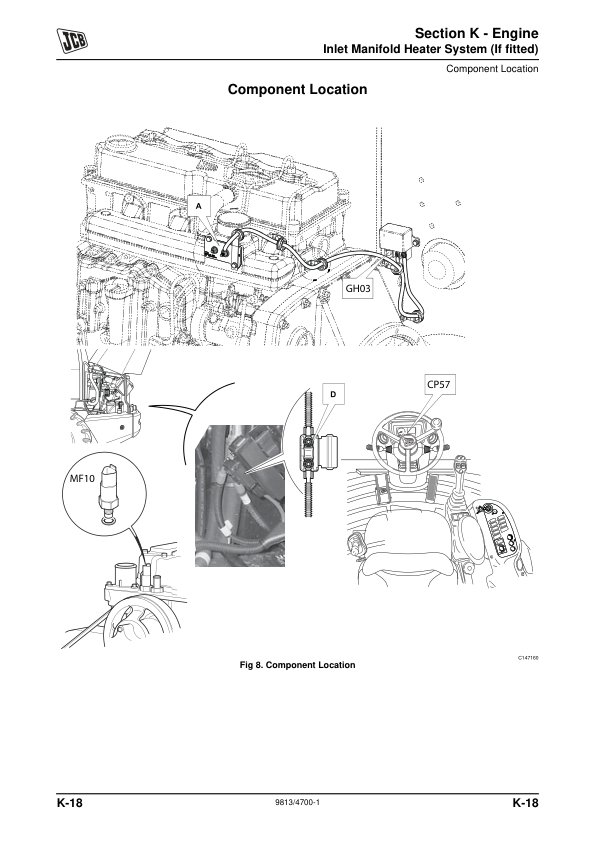 JCB

Section K - Engine
Inlet Manifold Heater System (If fitted)

Component Location

Component Location

A

GH03

D

CP57

MF10

C147166

Fig 8. Component Location

K-18 9813/4700-1 K-18