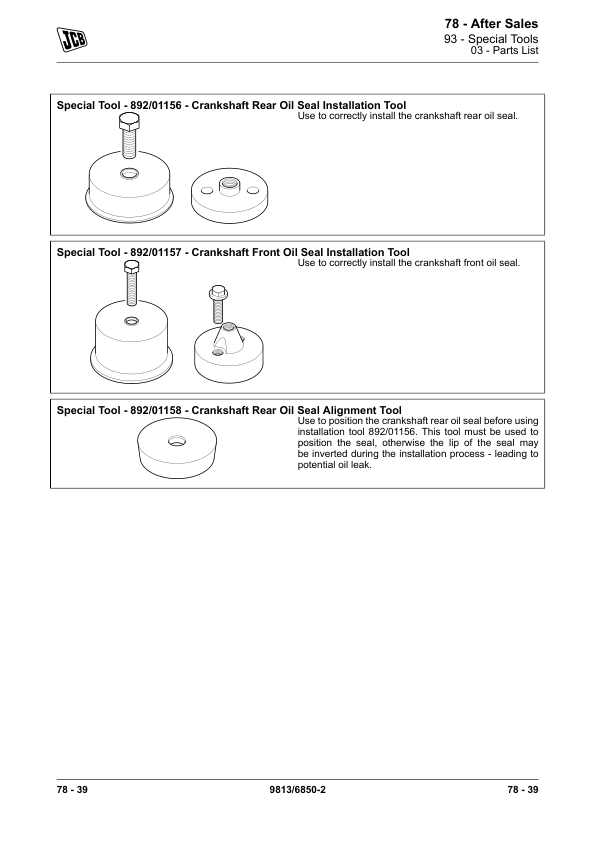 JCB

78 - After Sales
93 - Special Tools
03 - Parts List

Special Tool - 892/01156 - Crankshaft Rear Oil Seal Installation Tool
Use to correctly install the crankshaft rear oil seal.

Special Tool - 892/01157 - Crankshaft Front Oil Seal Installation Tool
Use to correctly install the crankshaft front oil seal.

Special Tool - 892/01158 - Crankshaft Rear Oil Seal Alignment Tool
Use to position the crankshaft rear oil seal before using installation tool 892/01156. This tool must be used to position the seal, otherwise the lip of the seal may be inverted during the installation process - leading to potential oil leak.

78 - 39
9813/6850-2
78 - 39