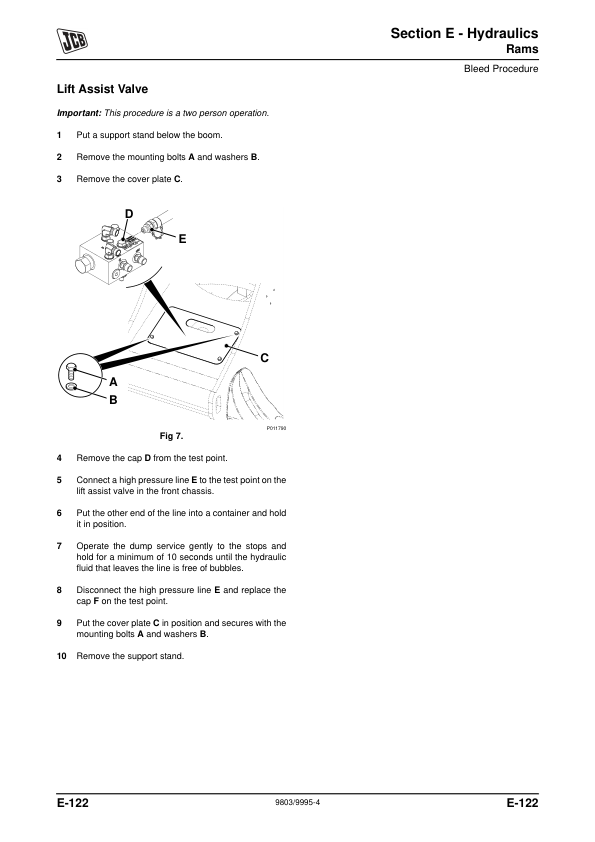 JCB

Section E - Hydraulics
Rams

Bleed Procedure

Lift Assist Valve

Important: This procedure is a two person operation.

1 Put a support stand below the boom.

2 Remove the mounting bolts A and washers B.

3 Remove the cover plate C.

D
E
C
A
B

P011790

Fig 7.

4 Remove the cap D from the test point.

5 Connect a high pressure line E to the test point on the lift assist valve in the front chassis.

6 Put the other end of the line into a container and hold it in position.

7 Operate the dump service gently to the stops and hold for a minimum of 10 seconds until the hydraulic fluid that leaves the line is free of bubbles.

8 Disconnect the high pressure line E and replace the cap F on the test point.

9 Put the cover plate C in position and secures with the mounting bolts A and washers B.

10 Remove the support stand.

E-122 9803/9995-4 E-122