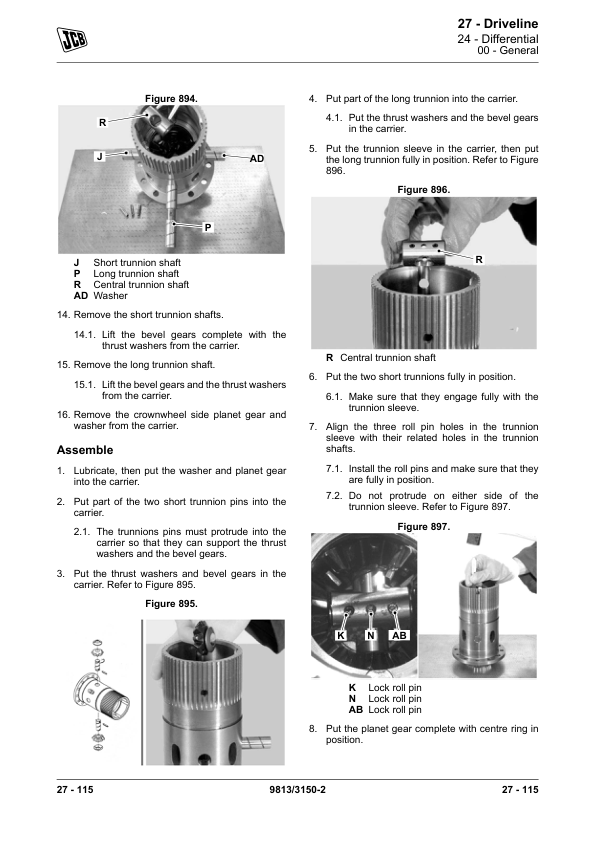 JCB

27 - Driveline
24 - Differential
00 - General

Figure 894.

R
J
AD
P

J Short trunnion shaft
P Long trunnion shaft
R Central trunnion shaft
AD Washer

14. Remove the short trunnion shafts.

14.1. Lift the bevel gears complete with the thrust washers from the carrier.

15. Remove the long trunnion shaft.

15.1. Lift the bevel gears and the thrust washers from the carrier.

16. Remove the crownwheel side planet gear and washer from the carrier.

Assemble

1. Lubricate, then put the washer and planet gear into the carrier.

2. Put part of the two short trunnion pins into the carrier.

2.1. The trunnions pins must protrude into the carrier so that they can support the thrust washers and the bevel gears.

3. Put the thrust washers and bevel gears in the carrier. Refer to Figure 895.

Figure 895.

4. Put part of the long trunnion into the carrier.

4.1. Put the thrust washers and the bevel gears in the carrier.

5. Put the trunnion sleeve in the carrier, then put the long trunnion fully in position. Refer to Figure 896.

Figure 896.

R

R Central trunnion shaft

6. Put the two short trunnions fully in position.

6.1. Make sure that they engage fully with the trunnion sleeve.

7. Align the three roll pin holes in the trunnion sleeve with their related holes in the trunnion shafts.

7.1. Install the roll pins and make sure that they are fully in position.

7.2. Do not protrude on either side of the trunnion sleeve. Refer to Figure 897.

Figure 897.

K N AB

K Lock roll pin
N Lock roll pin
AB Lock roll pin

8. Put the planet gear complete with centre ring in position.

27 - 115 9813/3150-2 27 - 115