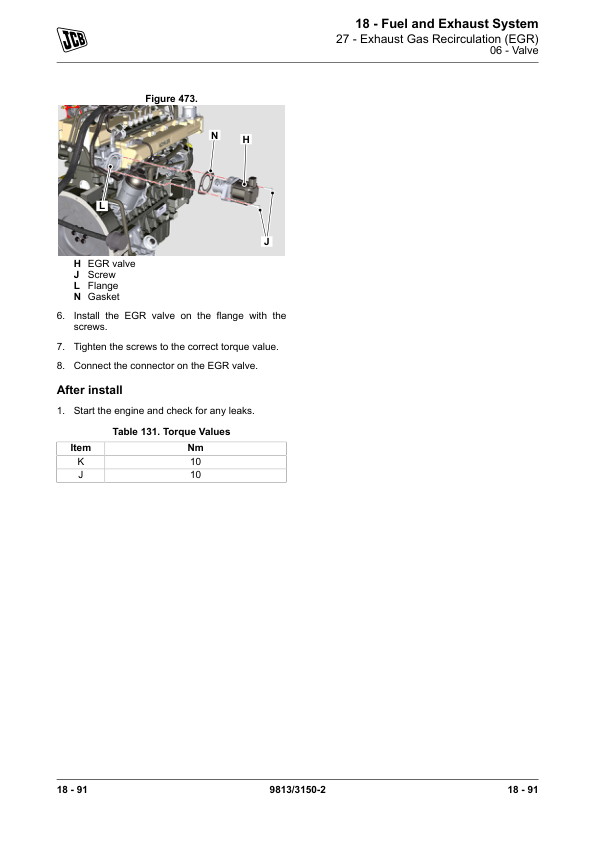 JCB

18 - Fuel and Exhaust System
27 - Exhaust Gas Recirculation (EGR)
06 - Valve

Figure 473.

N H L J

H EGR valve
J Screw
L Flange
N Gasket

6. Install the EGR valve on the flange with the screws.

7. Tighten the screws to the correct torque value.

8. Connect the connector on the EGR valve.

After install

1. Start the engine and check for any leaks.

Table 131. Torque Values

| Item | Nm |
|---|---|
| K | 10 |
| J | 10 |

18 - 91 9813/3150-2 18 - 91