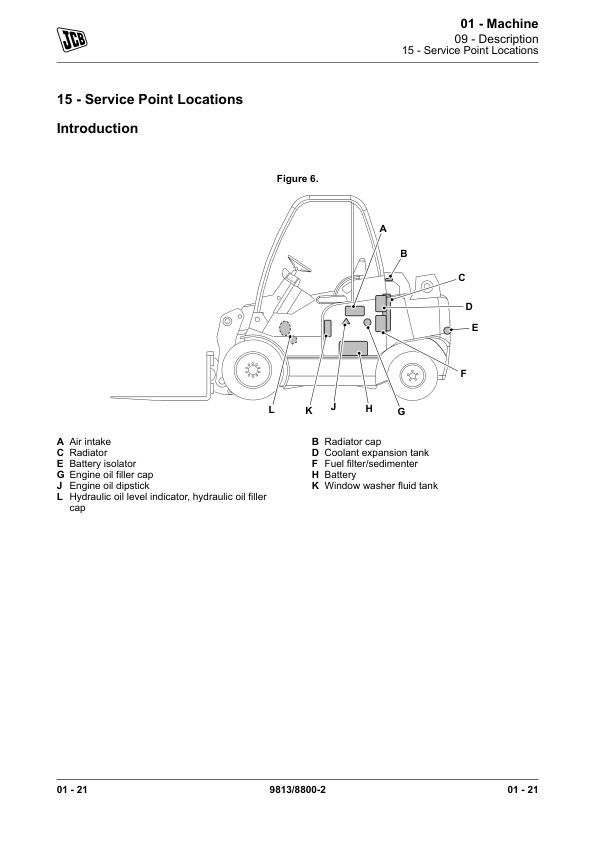 JCB

01 - Machine
09 - Description
15 - Service Point Locations

15 - Service Point Locations

Introduction

Figure 6.

A
B
C
D
E
F
L K J H G

A Air intake
C Radiator
E Battery isolator
G Engine oil filler cap
J Engine oil dipstick
L Hydraulic oil level indicator, hydraulic oil filler cap

B Radiator cap
D Coolant expansion tank
F Fuel filter/sedimenter
H Battery
K Window washer fluid tank

01 - 21 9813/8800-2 01 - 21