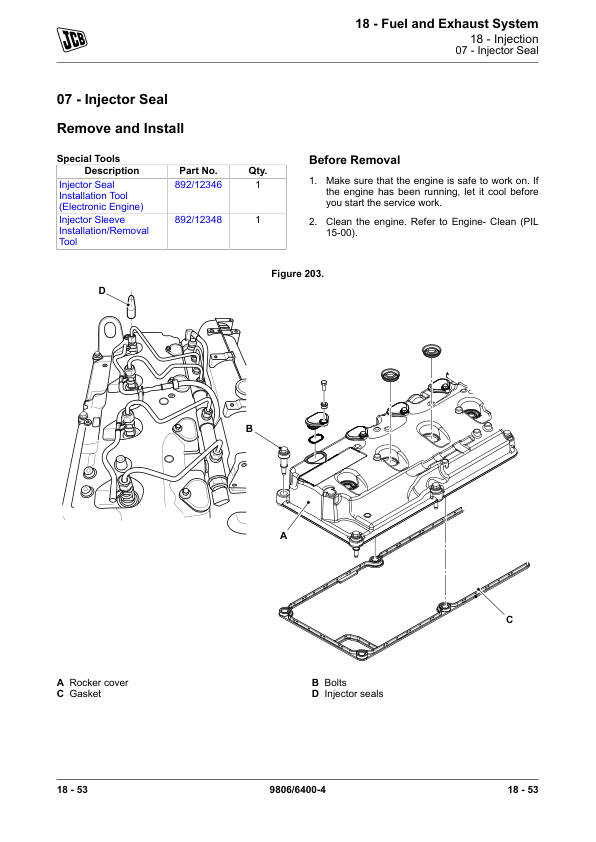 JCB

18 - Fuel and Exhaust System
18 - Injection
07 - Injector Seal

07 - Injector Seal

Remove and Install

Special Tools

| Description | Part No. | Qty. |
|---|---|---|
| Injector Seal Installation Tool (Electronic Engine) | 892/12346 | 1 |
| Injector Sleeve Installation/Removal Tool | 892/12348 | 1 |

Before Removal

1. Make sure that the engine is safe to work on. If the engine has been running, let it cool before you start the service work.

2. Clean the engine. Refer to Engine- Clean (PIL 15-00).

Figure 203.

D

B

A

C

A Rocker cover
C Gasket

B Bolts
D Injector seals

18 - 53    9806/6400-4    18 - 53