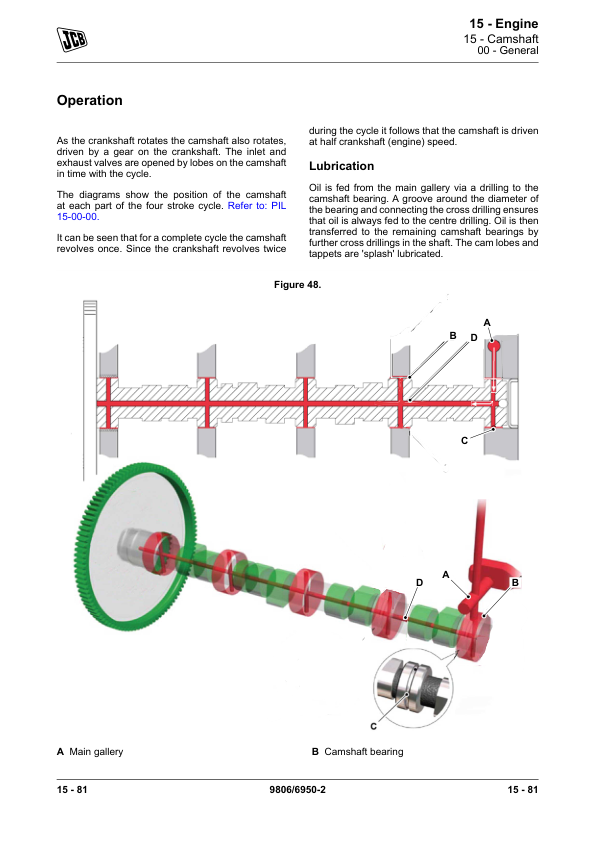 JCB

15 - Engine
15 - Camshaft
00 - General

Operation

As the crankshaft rotates the camshaft also rotates, driven by a gear on the crankshaft. The inlet and exhaust valves are opened by lobes on the camshaft in time with the cycle.

The diagrams show the position of the camshaft at each part of the four stroke cycle. Refer to: PIL 15-00-00.

It can be seen that for a complete cycle the camshaft revolves once. Since the crankshaft revolves twice during the cycle it follows that the camshaft is driven at half crankshaft (engine) speed.

Lubrication

Oil is fed from the main gallery via a drilling to the camshaft bearing. A groove around the diameter of the bearing and connecting the cross drilling ensures that oil is always fed to the centre drilling. Oil is then transferred to the remaining camshaft bearings by further cross drillings in the shaft. The cam lobes and tappets are 'splash' lubricated.

Figure 48.

A
B
D
C

A
D
B
C

A Main gallery
B Camshaft bearing

15 - 81
9806/6950-2
15 - 81