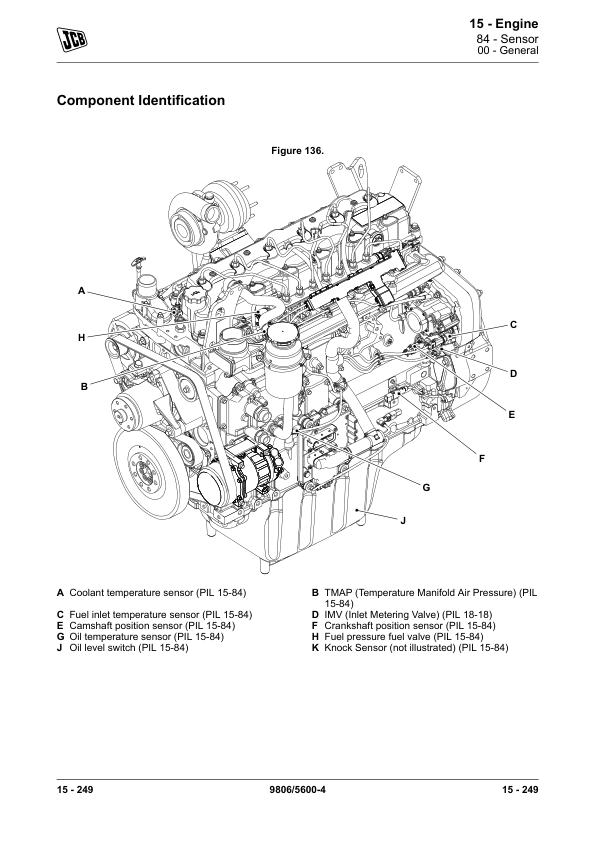 JCB

15 - Engine
84 - Sensor
00 - General

Component Identification

Figure 136.

A
H
B
C
D
E
F
G
J

A Coolant temperature sensor (PIL 15-84)
B TMAP (Temperature Manifold Air Pressure) (PIL 15-84)
C Fuel inlet temperature sensor (PIL 15-84)
D IMV (Inlet Metering Valve) (PIL 18-18)
E Camshaft position sensor (PIL 15-84)
F Crankshaft position sensor (PIL 15-84)
G Oil temperature sensor (PIL 15-84)
H Fuel pressure fuel valve (PIL 15-84)
J Oil level switch (PIL 15-84)
K Knock Sensor (not illustrated) (PIL 15-84)

15 - 249
9806/5600-4
15 - 249