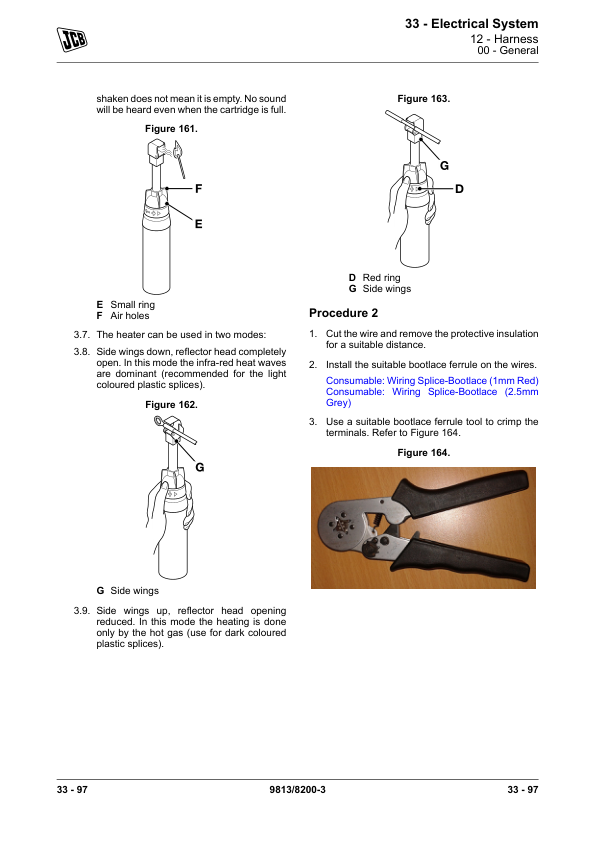 JCB

33 - Electrical System
12 - Harness
00 - General

shaken does not mean it is empty. No sound will be heard even when the cartridge is full.

Figure 161.

F

E

E Small ring
F Air holes

3.7. The heater can be used in two modes:

3.8. Side wings down, reflector head completely open. In this mode the infra-red heat waves are dominant (recommended for the light coloured plastic splices).

Figure 162.

G

G Side wings

3.9. Side wings up, reflector head opening reduced. In this mode the heating is done only by the hot gas (use for dark coloured plastic splices).

Figure 163.

G

D

D Red ring
G Side wings

Procedure 2

1. Cut the wire and remove the protective insulation for a suitable distance.

2. Install the suitable bootlace ferrule on the wires.

Consumable: Wiring Splice-Bootlace (1mm Red)
Consumable: Wiring Splice-Bootlace (2.5mm Grey)

3. Use a suitable bootlace ferrule tool to crimp the terminals. Refer to Figure 164.

Figure 164.

33 - 97 9813/8200-3 33 - 97