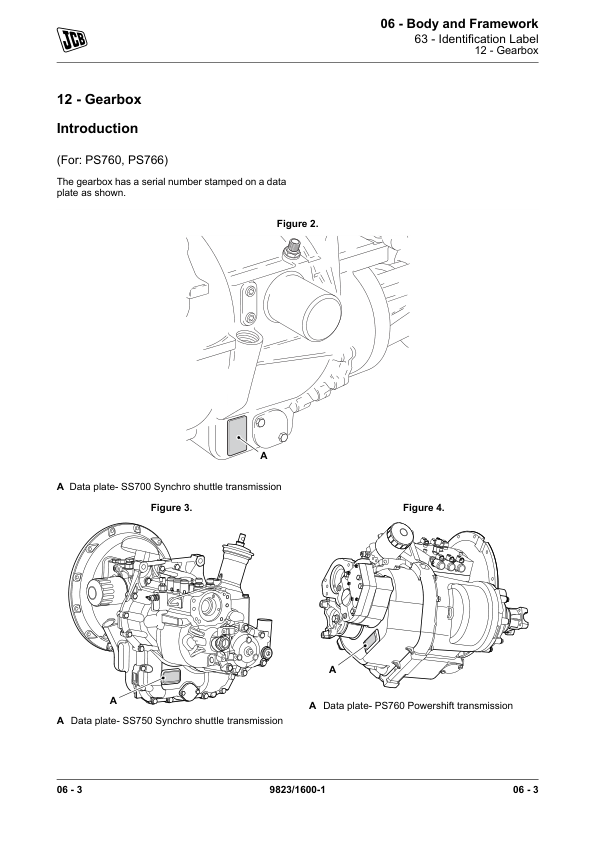 JCB

06 - Body and Framework
63 - Identification Label
12 - Gearbox

12 - Gearbox

Introduction

(For: PS760, PS766)

The gearbox has a serial number stamped on a data plate as shown.

Figure 2.

A

A Data plate- SS700 Synchro shuttle transmission

Figure 3.

A

A Data plate- SS750 Synchro shuttle transmission

Figure 4.

A

A Data plate- PS760 Powershift transmission

06 - 3    9823/1600-1    06 - 3