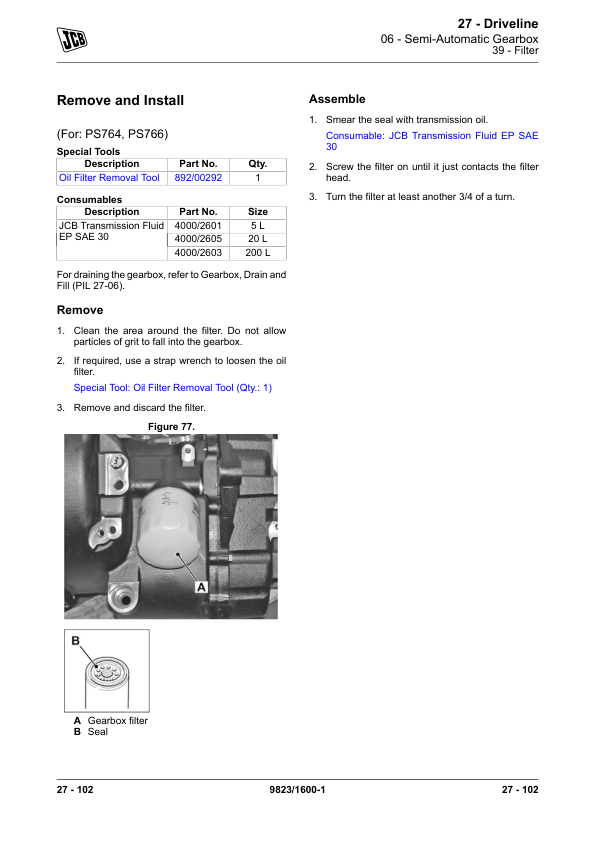 JCB

27 - Driveline
06 - Semi-Automatic Gearbox
39 - Filter

Remove and Install

(For: PS764, PS766)

Special Tools

| Description | Part No. | Qty. |
|---|---|---|
| Oil Filter Removal Tool | 892/00292 | 1 |

Consumables

| Description | Part No. | Size |
|---|---|---|
| JCB Transmission Fluid EP SAE 30 | 4000/2601 | 5 L |
| | 4000/2605 | 20 L |
| | 4000/2603 | 200 L |

For draining the gearbox, refer to Gearbox, Drain and Fill (PIL 27-06).

Remove

1. Clean the area around the filter. Do not allow particles of grit to fall into the gearbox.

2. If required, use a strap wrench to loosen the oil filter.

Special Tool: Oil Filter Removal Tool (Qty.: 1)

3. Remove and discard the filter.

Figure 77.

A

B

A Gearbox filter
B Seal

Assemble

1. Smear the seal with transmission oil.

Consumable: JCB Transmission Fluid EP SAE 30

2. Screw the filter on until it just contacts the filter head.

3. Turn the filter at least another 3/4 of a turn.

27 - 102 9823/1600-1 27 - 102