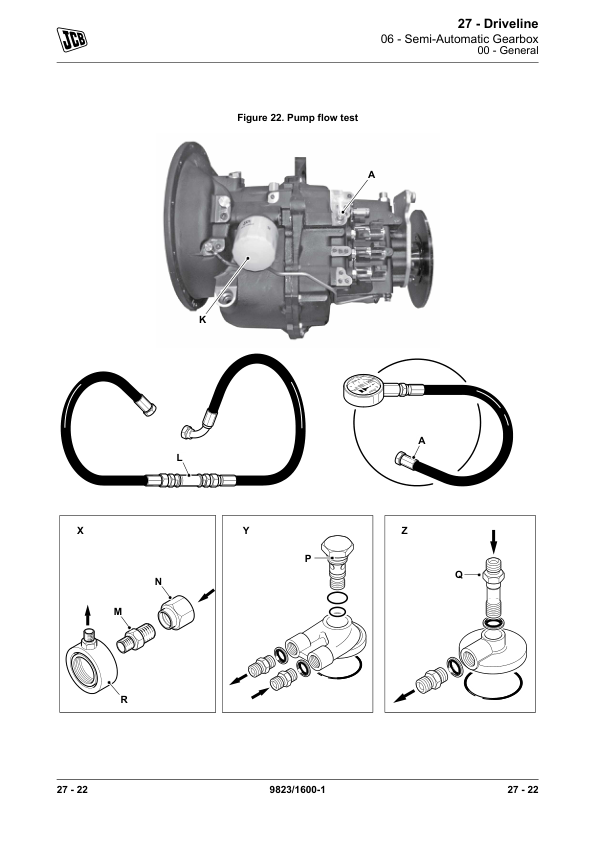 JCB

27 - Driveline
06 - Semi-Automatic Gearbox
00 - General

Figure 22. Pump flow test

A

K

L

A

X

N

M

R

Y

P

Z

Q

27 - 22 9823/1600-1 27 - 22