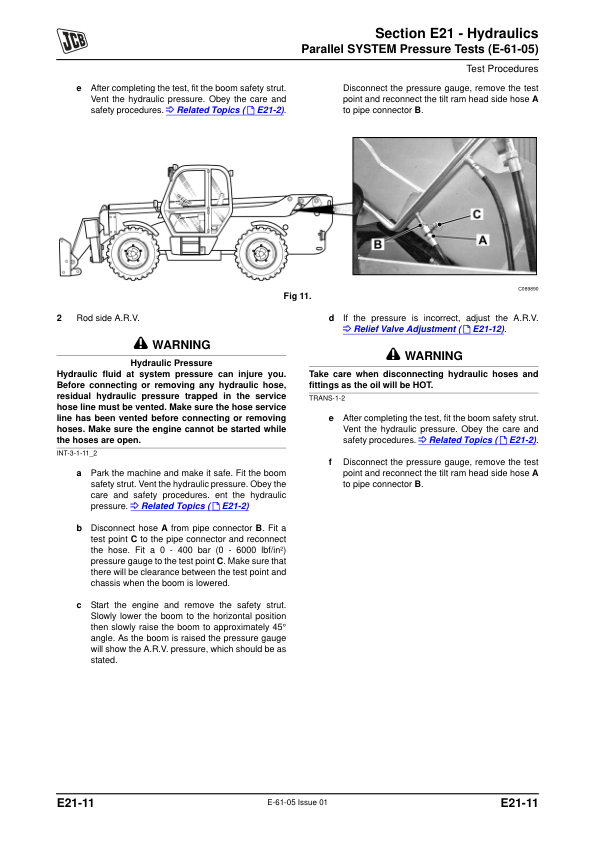 JCB

Section E21 - Hydraulics
Parallel SYSTEM Pressure Tests (E-61-05)

Test Procedures

e After completing the test, fit the boom safety strut. Vent the hydraulic pressure. Obey the care and safety procedures. ⇨ Related Topics ( E21-2).

Disconnect the pressure gauge, remove the test point and reconnect the tilt ram head side hose **A** to pipe connector **B**.

C
B
A

C089890

Fig 11.

2 Rod side A.R.V.

WARNING

Hydraulic Pressure
Hydraulic fluid at system pressure can injure you. Before connecting or removing any hydraulic hose, residual hydraulic pressure trapped in the service hose line must be vented. Make sure the hose service line has been vented before connecting or removing hoses. Make sure the engine cannot be started while the hoses are open.

INT-3-1-11_2

a Park the machine and make it safe. Fit the boom safety strut. Vent the hydraulic pressure. Obey the care and safety procedures. ent the hydraulic pressure. ⇨ Related Topics ( E21-2)

b Disconnect hose **A** from pipe connector **B**. Fit a test point **C** to the pipe connector and reconnect the hose. Fit a 0 - 400 bar (0 - 6000 lbf/in$^2$) pressure gauge to the test point **C**. Make sure that there will be clearance between the test point and chassis when the boom is lowered.

c Start the engine and remove the safety strut. Slowly lower the boom to the horizontal position then slowly raise the boom to approximately 45° angle. As the boom is raised the pressure gauge will show the A.R.V. pressure, which should be as stated.

d If the pressure is incorrect, adjust the A.R.V. ⇨ Relief Valve Adjustment ( E21-12).

WARNING

Take care when disconnecting hydraulic hoses and fittings as the oil will be HOT.

TRANS-1-2

e After completing the test, fit the boom safety strut. Vent the hydraulic pressure. Obey the care and safety procedures. ⇨ Related Topics ( E21-2).

f Disconnect the pressure gauge, remove the test point and reconnect the tilt ram head side hose **A** to pipe connector **B**.

E21-11 E-61-05 Issue 01 E21-11