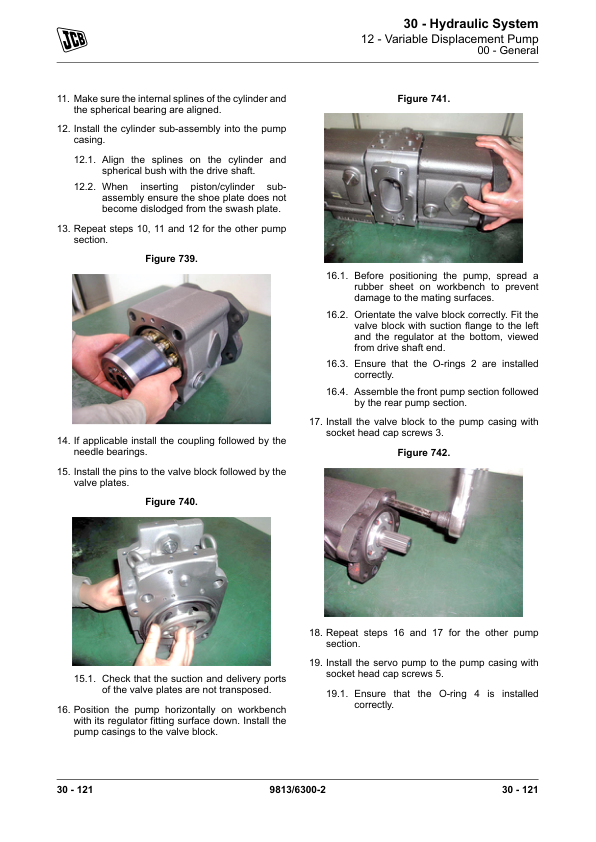 JCB

30 - Hydraulic System
12 - Variable Displacement Pump
00 - General

11. Make sure the internal splines of the cylinder and the spherical bearing are aligned.

12. Install the cylinder sub-assembly into the pump casing.

12.1. Align the splines on the cylinder and spherical bush with the drive shaft.

12.2. When inserting piston/cylinder sub-assembly ensure the shoe plate does not become dislodged from the swash plate.

13. Repeat steps 10, 11 and 12 for the other pump section.

Figure 739.

14. If applicable install the coupling followed by the needle bearings.

15. Install the pins to the valve block followed by the valve plates.

Figure 740.

15.1. Check that the suction and delivery ports of the valve plates are not transposed.

16. Position the pump horizontally on workbench with its regulator fitting surface down. Install the pump casings to the valve block.

Figure 741.

16.1. Before positioning the pump, spread a rubber sheet on workbench to prevent damage to the mating surfaces.

16.2. Orientate the valve block correctly. Fit the valve block with suction flange to the left and the regulator at the bottom, viewed from drive shaft end.

16.3. Ensure that the O-rings 2 are installed correctly.

16.4. Assemble the front pump section followed by the rear pump section.

17. Install the valve block to the pump casing with socket head cap screws 3.

Figure 742.

18. Repeat steps 16 and 17 for the other pump section.

19. Install the servo pump to the pump casing with socket head cap screws 5.

19.1. Ensure that the O-ring 4 is installed correctly.

30 - 121    9813/6300-2    30 - 121