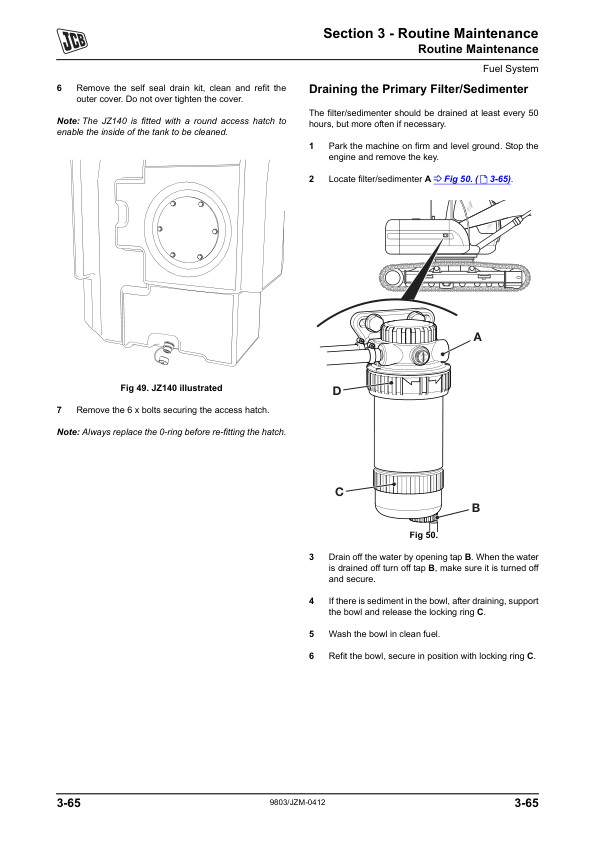 JCB

Section 3 - Routine Maintenance
Routine Maintenance
Fuel System

6 Remove the self seal drain kit, clean and refit the outer cover. Do not over tighten the cover.

Note: The JZ140 is fitted with a round access hatch to enable the inside of the tank to be cleaned.

Fig 49. JZ140 illustrated

7 Remove the 6 x bolts securing the access hatch.

Note: Always replace the 0-ring before re-fitting the hatch.

Draining the Primary Filter/Sedimenter

The filter/sedimenter should be drained at least every 50 hours, but more often if necessary.

1 Park the machine on firm and level ground. Stop the engine and remove the key.

2 Locate filter/sedimenter A ⇨ Fig 50. ( 3-65).

A
D
C
B

Fig 50.

3 Drain off the water by opening tap B. When the water is drained off turn off tap B, make sure it is turned off and secure.

4 If there is sediment in the bowl, after draining, support the bowl and release the locking ring C.

5 Wash the bowl in clean fuel.

6 Refit the bowl, secure in position with locking ring C.

3-65 9803/JZM-0412 3-65