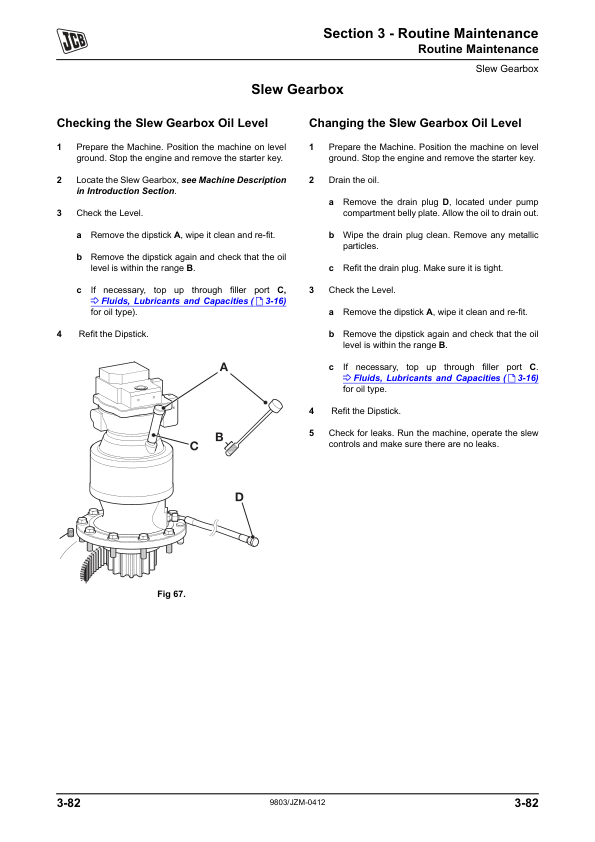 JCB

Section 3 - Routine Maintenance
Routine Maintenance

Slew Gearbox

Slew Gearbox

Checking the Slew Gearbox Oil Level

1 Prepare the Machine. Position the machine on level ground. Stop the engine and remove the starter key.

2 Locate the Slew Gearbox, see Machine Description in Introduction Section.

3 Check the Level.

a Remove the dipstick A, wipe it clean and re-fit.

b Remove the dipstick again and check that the oil level is within the range B.

c If necessary, top up through filler port C, ⇨ Fluids, Lubricants and Capacities (3-16) for oil type).

4 Refit the Dipstick.

A
B
C
D

Fig 67.

Changing the Slew Gearbox Oil Level

1 Prepare the Machine. Position the machine on level ground. Stop the engine and remove the starter key.

2 Drain the oil.

a Remove the drain plug D, located under pump compartment belly plate. Allow the oil to drain out.

b Wipe the drain plug clean. Remove any metallic particles.

c Refit the drain plug. Make sure it is tight.

3 Check the Level.

a Remove the dipstick A, wipe it clean and re-fit.

b Remove the dipstick again and check that the oil level is within the range B.

c If necessary, top up through filler port C. ⇨ Fluids, Lubricants and Capacities (3-16) for oil type.

4 Refit the Dipstick.

5 Check for leaks. Run the machine, operate the slew controls and make sure there are no leaks.

3-82 9803/JZM-0412 3-82