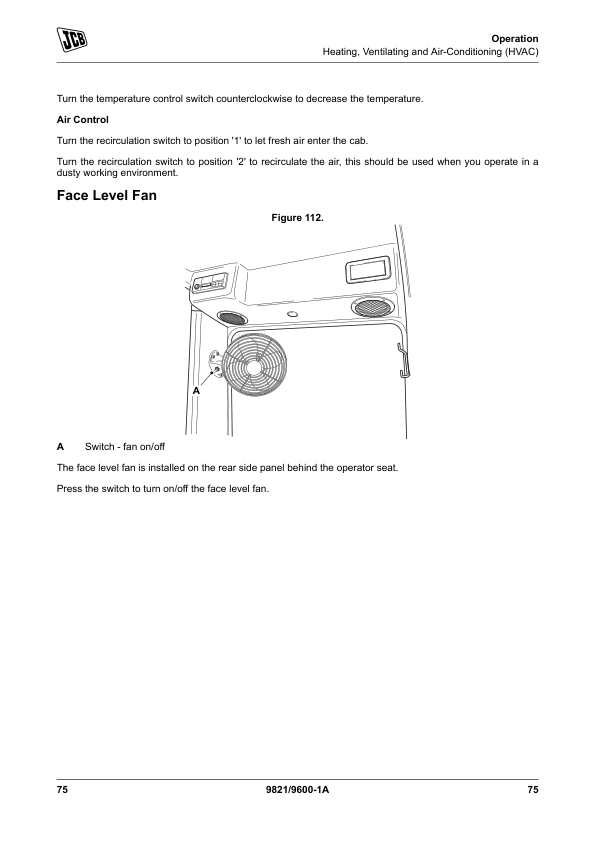 JCB

Operation
Heating, Ventilating and Air-Conditioning (HVAC)

Turn the temperature control switch counterclockwise to decrease the temperature.

Air Control

Turn the recirculation switch to position '1' to let fresh air enter the cab.

Turn the recirculation switch to position '2' to recirculate the air, this should be used when you operate in a dusty working environment.

Face Level Fan

Figure 112.

A

A Switch - fan on/off

The face level fan is installed on the rear side panel behind the operator seat.

Press the switch to turn on/off the face level fan.

75 9821/9600-1A 75