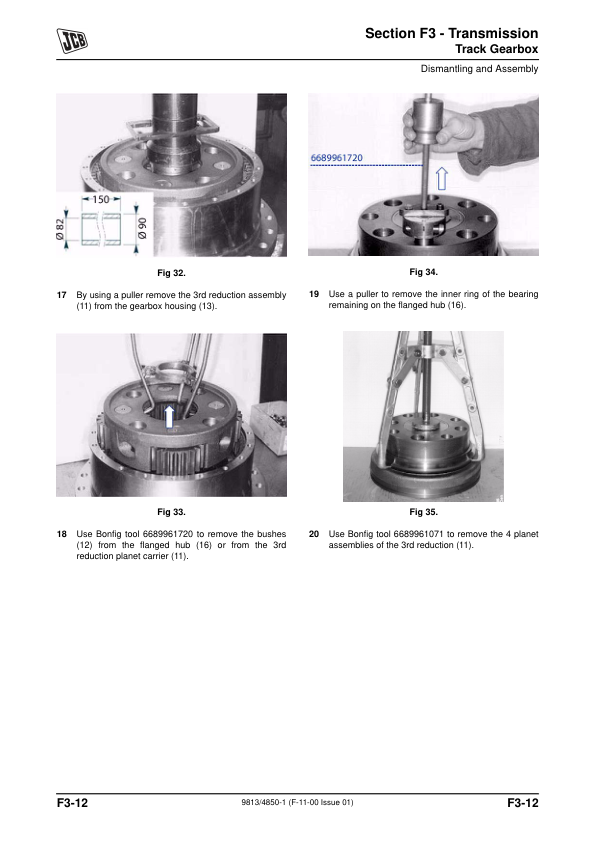 JCB

Section F3 - Transmission
Track Gearbox

Dismantling and Assembly

150
Ø 82
Ø 90

Fig 32.

17 By using a puller remove the 3rd reduction assembly (11) from the gearbox housing (13).

Fig 33.

18 Use Bonfig tool 6689961720 to remove the bushes (12) from the flanged hub (16) or from the 3rd reduction planet carrier (11).

6689961720

Fig 34.

19 Use a puller to remove the inner ring of the bearing remaining on the flanged hub (16).

Fig 35.

20 Use Bonfig tool 6689961071 to remove the 4 planet assemblies of the 3rd reduction (11).

F3-12 9813/4850-1 (F-11-00 Issue 01) F3-12