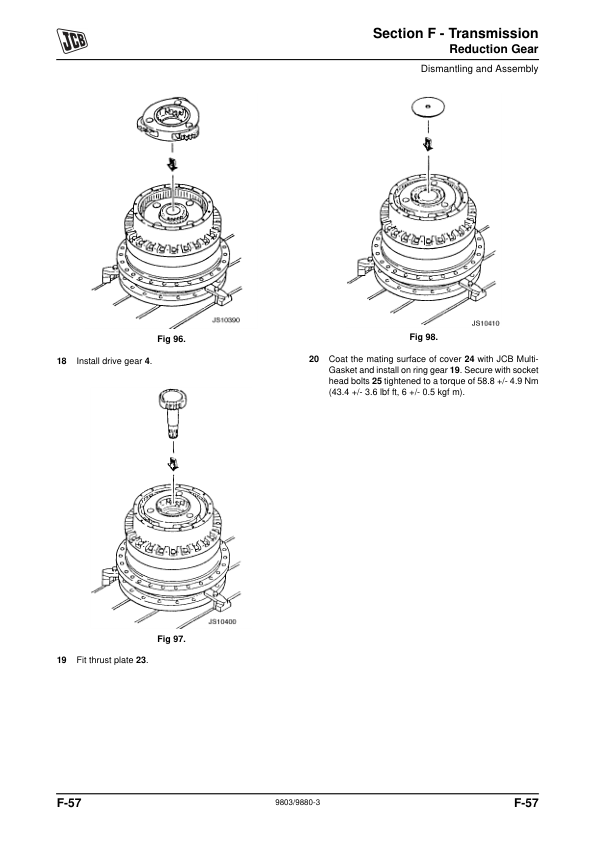 JCB

Section F - Transmission
Reduction Gear

Dismantling and Assembly

JS10390

Fig 96.

18 Install drive gear 4.

JS10400

Fig 97.

19 Fit thrust plate 23.

JS10410

Fig 98.

20 Coat the mating surface of cover 24 with JCB Multi-Gasket and install on ring gear 19. Secure with socket head bolts 25 tightened to a torque of 58.8 +/- 4.9 Nm (43.4 +/- 3.6 lbf ft, 6 +/- 0.5 kgf m).

F-57 9803/9880-3 F-57