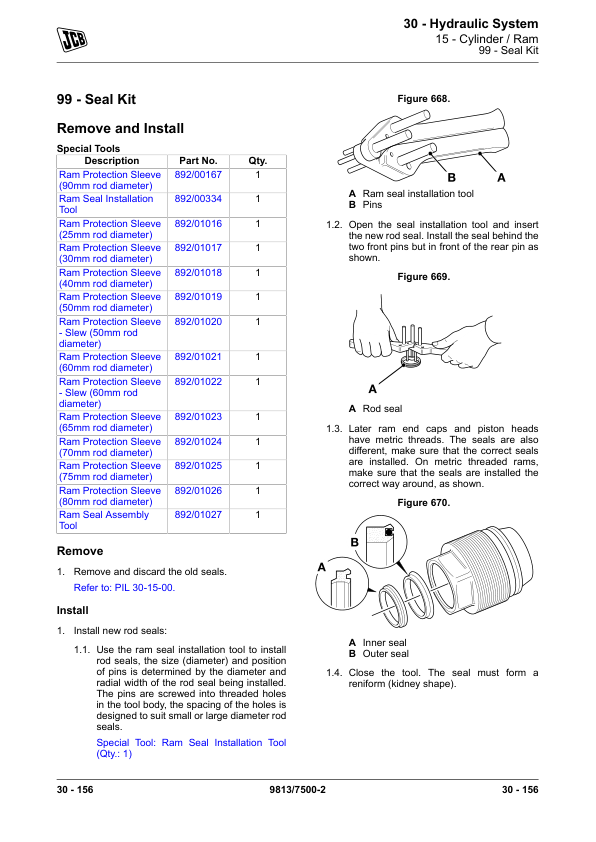 JCB

30 - Hydraulic System
15 - Cylinder / Ram
99 - Seal Kit

99 - Seal Kit

Remove and Install

Special Tools

| Description | Part No. | Qty. |
|---|---|---|
| Ram Protection Sleeve (90mm rod diameter) | 892/00167 | 1 |
| Ram Seal Installation Tool | 892/00334 | 1 |
| Ram Protection Sleeve (25mm rod diameter) | 892/01016 | 1 |
| Ram Protection Sleeve (30mm rod diameter) | 892/01017 | 1 |
| Ram Protection Sleeve (40mm rod diameter) | 892/01018 | 1 |
| Ram Protection Sleeve (50mm rod diameter) | 892/01019 | 1 |
| Ram Protection Sleeve - Slew (50mm rod diameter) | 892/01020 | 1 |
| Ram Protection Sleeve (60mm rod diameter) | 892/01021 | 1 |
| Ram Protection Sleeve - Slew (60mm rod diameter) | 892/01022 | 1 |
| Ram Protection Sleeve (65mm rod diameter) | 892/01023 | 1 |
| Ram Protection Sleeve (70mm rod diameter) | 892/01024 | 1 |
| Ram Protection Sleeve (75mm rod diameter) | 892/01025 | 1 |
| Ram Protection Sleeve (80mm rod diameter) | 892/01026 | 1 |
| Ram Seal Assembly Tool | 892/01027 | 1 |

Remove

1. Remove and discard the old seals.

Refer to: PIL 30-15-00.

Install

1. Install new rod seals:

1.1. Use the ram seal installation tool to install rod seals, the size (diameter) and position of pins is determined by the diameter and radial width of the rod seal being installed. The pins are screwed into threaded holes in the tool body, the spacing of the holes is designed to suit small or large diameter rod seals.

Special Tool: Ram Seal Installation Tool (Qty.: 1)

Figure 668.

B A

A Ram seal installation tool
B Pins

1.2. Open the seal installation tool and insert the new rod seal. Install the seal behind the two front pins but in front of the rear pin as shown.

Figure 669.

A

A Rod seal

1.3. Later ram end caps and piston heads have metric threads. The seals are also different, make sure that the correct seals are installed. On metric threaded rams, make sure that the seals are installed the correct way around, as shown.

Figure 670.

B
A

A Inner seal
B Outer seal

1.4. Close the tool. The seal must form a reniform (kidney shape).

30 - 156 9813/7500-2 30 - 156