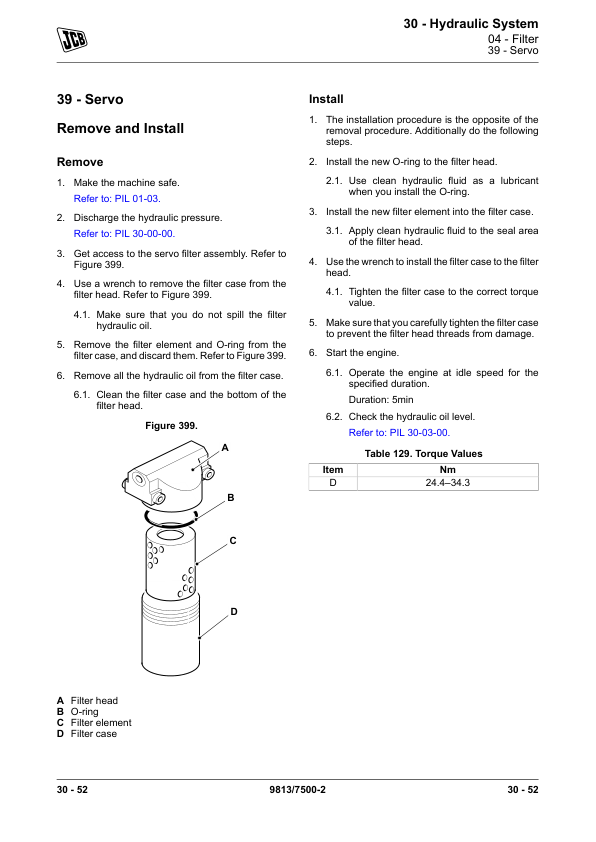 JCB

30 - Hydraulic System
04 - Filter
39 - Servo

39 - Servo

Remove and Install

Remove

1. Make the machine safe.
Refer to: PIL 01-03.

2. Discharge the hydraulic pressure.
Refer to: PIL 30-00-00.

3. Get access to the servo filter assembly. Refer to Figure 399.

4. Use a wrench to remove the filter case from the filter head. Refer to Figure 399.

4.1. Make sure that you do not spill the filter hydraulic oil.

5. Remove the filter element and O-ring from the filter case, and discard them. Refer to Figure 399.

6. Remove all the hydraulic oil from the filter case.

6.1. Clean the filter case and the bottom of the filter head.

Figure 399.

A
B
C
D

A Filter head
B O-ring
C Filter element
D Filter case

Install

1. The installation procedure is the opposite of the removal procedure. Additionally do the following steps.

2. Install the new O-ring to the filter head.

2.1. Use clean hydraulic fluid as a lubricant when you install the O-ring.

3. Install the new filter element into the filter case.

3.1. Apply clean hydraulic fluid to the seal area of the filter head.

4. Use the wrench to install the filter case to the filter head.

4.1. Tighten the filter case to the correct torque value.

5. Make sure that you carefully tighten the filter case to prevent the filter head threads from damage.

6. Start the engine.

6.1. Operate the engine at idle speed for the specified duration.
Duration: 5min

6.2. Check the hydraulic oil level.
Refer to: PIL 30-03-00.

Table 129. Torque Values

| Item | Nm |
|---|---|
| D | 24.4–34.3 |

30 - 52    9813/7500-2    30 - 52