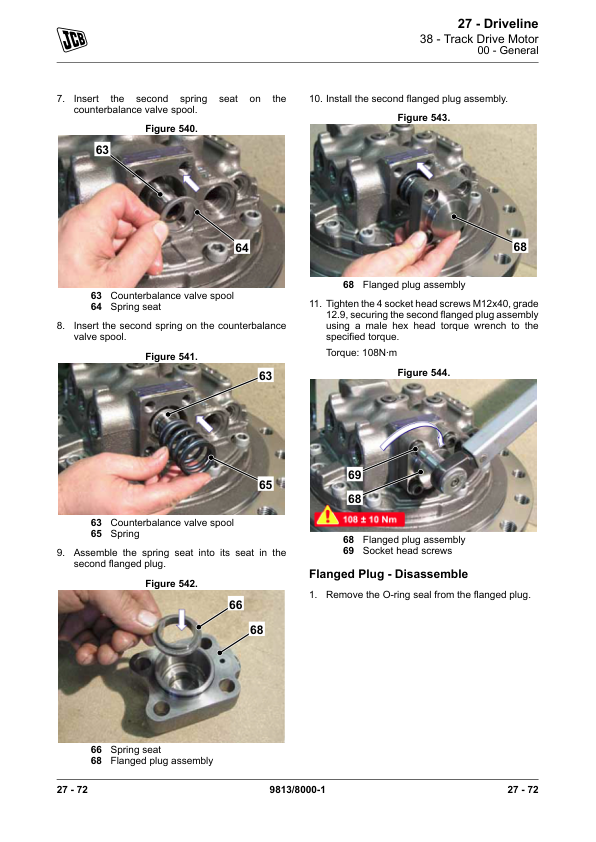 JCB

27 - Driveline
38 - Track Drive Motor
00 - General

7. Insert the second spring seat on the counterbalance valve spool.

Figure 540.

63

64

63 Counterbalance valve spool
64 Spring seat

8. Insert the second spring on the counterbalance valve spool.

Figure 541.

63

65

63 Counterbalance valve spool
65 Spring

9. Assemble the spring seat into its seat in the second flanged plug.

Figure 542.

66

68

66 Spring seat
68 Flanged plug assembly

10. Install the second flanged plug assembly.

Figure 543.

68

68 Flanged plug assembly

11. Tighten the 4 socket head screws M12x40, grade 12.9, securing the second flanged plug assembly using a male hex head torque wrench to the specified torque.

Torque: 108N·m

Figure 544.

69

68

108 ± 10 Nm

68 Flanged plug assembly
69 Socket head screws

Flanged Plug - Disassemble

1. Remove the O-ring seal from the flanged plug.

27 - 72 9813/8000-1 27 - 72