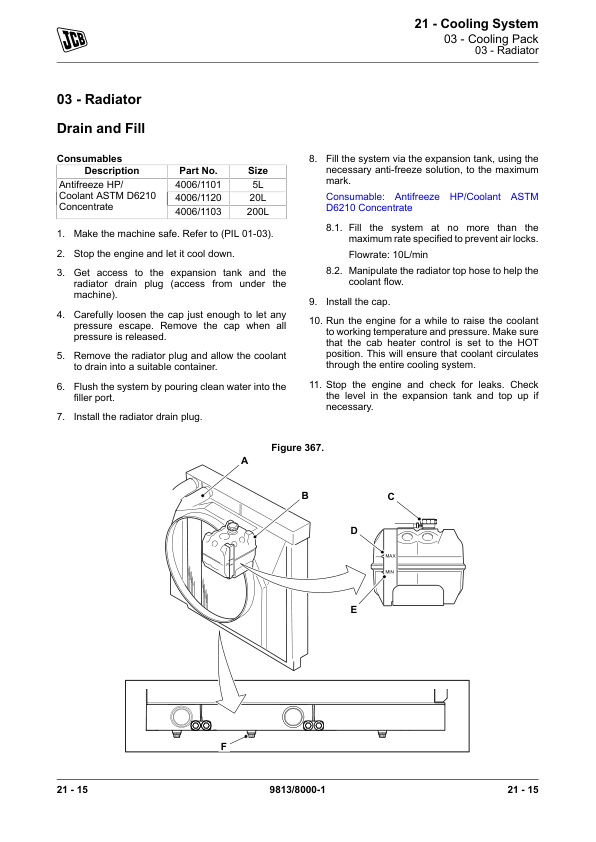 JCB

21 - Cooling System
03 - Cooling Pack
03 - Radiator

03 - Radiator

Drain and Fill

Consumables

| Description | Part No. | Size |
|---|---|---|
| Antifreeze HP/ Coolant ASTM D6210 Concentrate | 4006/1101 | 5L |
| | 4006/1120 | 20L |
| | 4006/1103 | 200L |

1. Make the machine safe. Refer to (PIL 01-03).

2. Stop the engine and let it cool down.

3. Get access to the expansion tank and the radiator drain plug (access from under the machine).

4. Carefully loosen the cap just enough to let any pressure escape. Remove the cap when all pressure is released.

5. Remove the radiator plug and allow the coolant to drain into a suitable container.

6. Flush the system by pouring clean water into the filler port.

7. Install the radiator drain plug.

8. Fill the system via the expansion tank, using the necessary anti-freeze solution, to the maximum mark.

Consumable: Antifreeze HP/Coolant ASTM D6210 Concentrate

8.1. Fill the system at no more than the maximum rate specified to prevent air locks.

Flowrate: 10L/min

8.2. Manipulate the radiator top hose to help the coolant flow.

9. Install the cap.

10. Run the engine for a while to raise the coolant to working temperature and pressure. Make sure that the cab heater control is set to the HOT position. This will ensure that coolant circulates through the entire cooling system.

11. Stop the engine and check for leaks. Check the level in the expansion tank and top up if necessary.

Figure 367.

A
B
C
D
MAX
MIN
E
F

21 - 15
9813/8000-1
21 - 15