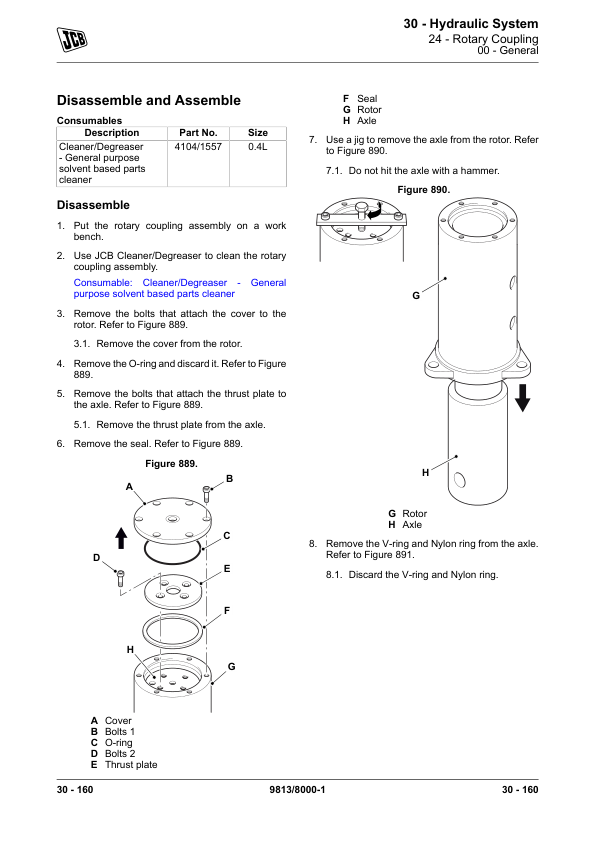 JCB

30 - Hydraulic System
24 - Rotary Coupling
00 - General

Disassemble and Assemble

Consumables

| Description | Part No. | Size |
|---|---|---|
| Cleaner/Degreaser - General purpose solvent based parts cleaner | 4104/1557 | 0.4L |

Disassemble

1. Put the rotary coupling assembly on a work bench.

2. Use JCB Cleaner/Degreaser to clean the rotary coupling assembly.

Consumable: Cleaner/Degreaser - General purpose solvent based parts cleaner

3. Remove the bolts that attach the cover to the rotor. Refer to Figure 889.

3.1. Remove the cover from the rotor.

4. Remove the O-ring and discard it. Refer to Figure 889.

5. Remove the bolts that attach the thrust plate to the axle. Refer to Figure 889.

5.1. Remove the thrust plate from the axle.

6. Remove the seal. Refer to Figure 889.

Figure 889.

A B C D E F H G

A Cover
B Bolts 1
C O-ring
D Bolts 2
E Thrust plate
F Seal
G Rotor
H Axle

7. Use a jig to remove the axle from the rotor. Refer to Figure 890.

7.1. Do not hit the axle with a hammer.

Figure 890.

G H

G Rotor
H Axle

8. Remove the V-ring and Nylon ring from the axle. Refer to Figure 891.

8.1. Discard the V-ring and Nylon ring.

30 - 160 9813/8000-1 30 - 160