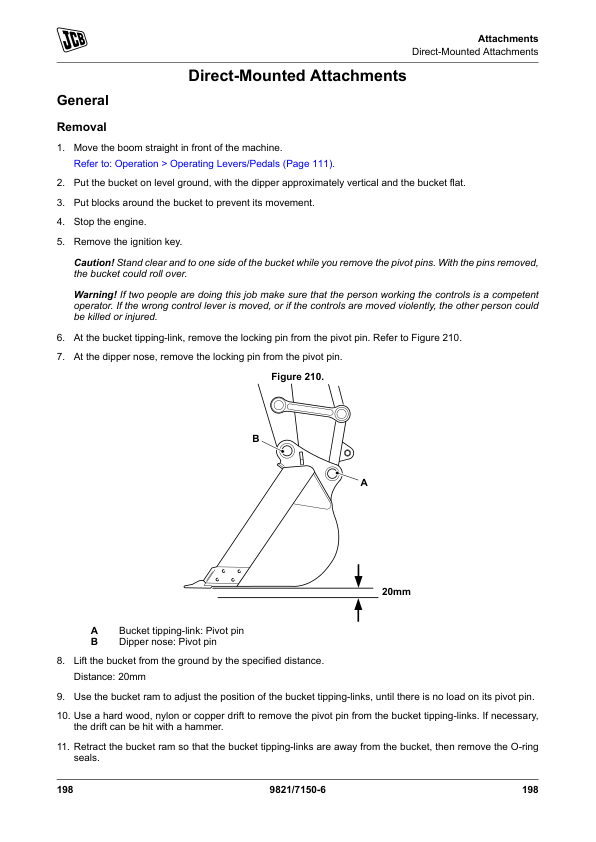 JCB

Attachments
Direct-Mounted Attachments

Direct-Mounted Attachments

General

Removal

1. Move the boom straight in front of the machine.

Refer to: Operation > Operating Levers/Pedals (Page 111).

2. Put the bucket on level ground, with the dipper approximately vertical and the bucket flat.

3. Put blocks around the bucket to prevent its movement.

4. Stop the engine.

5. Remove the ignition key.

Caution! Stand clear and to one side of the bucket while you remove the pivot pins. With the pins removed, the bucket could roll over.

Warning! If two people are doing this job make sure that the person working the controls is a competent operator. If the wrong control lever is moved, or if the controls are moved violently, the other person could be killed or injured.

6. At the bucket tipping-link, remove the locking pin from the pivot pin. Refer to Figure 210.

7. At the dipper nose, remove the locking pin from the pivot pin.

Figure 210.

B

A

20mm

A Bucket tipping-link: Pivot pin
B Dipper nose: Pivot pin

8. Lift the bucket from the ground by the specified distance.

Distance: 20mm

9. Use the bucket ram to adjust the position of the bucket tipping-links, until there is no load on its pivot pin.

10. Use a hard wood, nylon or copper drift to remove the pivot pin from the bucket tipping-links. If necessary, the drift can be hit with a hammer.

11. Retract the bucket ram so that the bucket tipping-links are away from the bucket, then remove the O-ring seals.

198 9821/7150-6 198