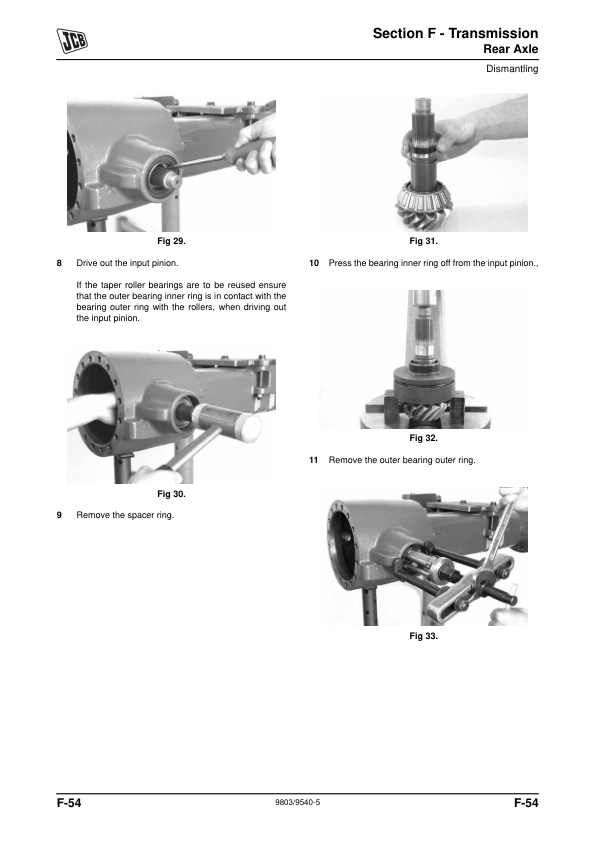 JCB

Section F - Transmission
Rear Axle
Dismantling

Fig 29.

8 Drive out the input pinion.

If the taper roller bearings are to be reused ensure that the outer bearing inner ring is in contact with the bearing outer ring with the rollers, when driving out the input pinion.

Fig 30.

9 Remove the spacer ring.

Fig 31.

10 Press the bearing inner ring off from the input pinion.,

Fig 32.

11 Remove the outer bearing outer ring.

Fig 33.

F-54 9803/9540-5 F-54