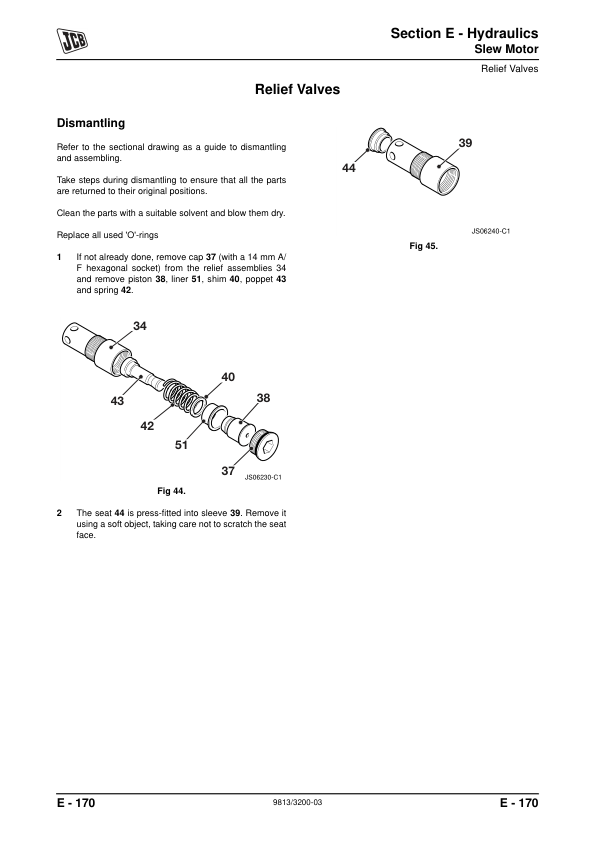 JCB

Section E - Hydraulics
Slew Motor

Relief Valves

Relief Valves

Dismantling

Refer to the sectional drawing as a guide to dismantling and assembling.

Take steps during dismantling to ensure that all the parts are returned to their original positions.

Clean the parts with a suitable solvent and blow them dry.

Replace all used 'O'-rings

1 If not already done, remove cap 37 (with a 14 mm A/F hexagonal socket) from the relief assemblies 34 and remove piston 38, liner 51, shim 40, poppet 43 and spring 42.

34
40
43
38
42
51
37
JS06230-C1

Fig 44.

2 The seat 44 is press-fitted into sleeve 39. Remove it using a soft object, taking care not to scratch the seat face.

39
44
JS06240-C1

Fig 45.

E - 170
9813/3200-03
E - 170