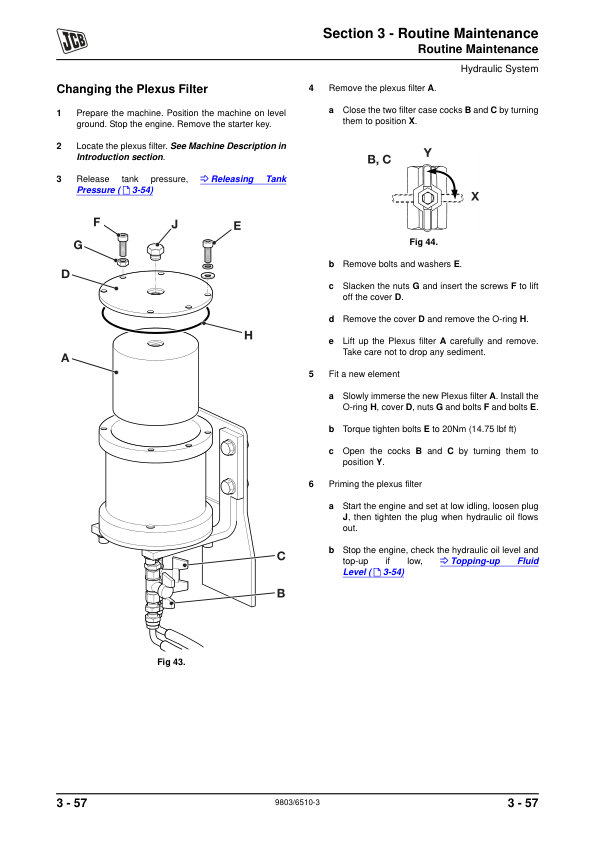 JCB

Section 3 - Routine Maintenance
Routine Maintenance

Hydraulic System

Changing the Plexus Filter

1 Prepare the machine. Position the machine on level ground. Stop the engine. Remove the starter key.

2 Locate the plexus filter. See Machine Description in Introduction section.

3 Release tank pressure, ⇨ Releasing Tank Pressure ( 3-54)

F J E
G
D
H
A
C
B

Fig 43.

4 Remove the plexus filter A.

a Close the two filter case cocks B and C by turning them to position X.

B, C Y
X

Fig 44.

b Remove bolts and washers E.

c Slacken the nuts G and insert the screws F to lift off the cover D.

d Remove the cover D and remove the O-ring H.

e Lift up the Plexus filter A carefully and remove. Take care not to drop any sediment.

5 Fit a new element

a Slowly immerse the new Plexus filter A. Install the O-ring H, cover D, nuts G and bolts F and bolts E.

b Torque tighten bolts E to 20Nm (14.75 lbf ft)

c Open the cocks B and C by turning them to position Y.

6 Priming the plexus filter

a Start the engine and set at low idling, loosen plug J, then tighten the plug when hydraulic oil flows out.

b Stop the engine, check the hydraulic oil level and top-up if low, ⇨ Topping-up Fluid Level ( 3-54)

3 - 57 9803/6510-3 3 - 57