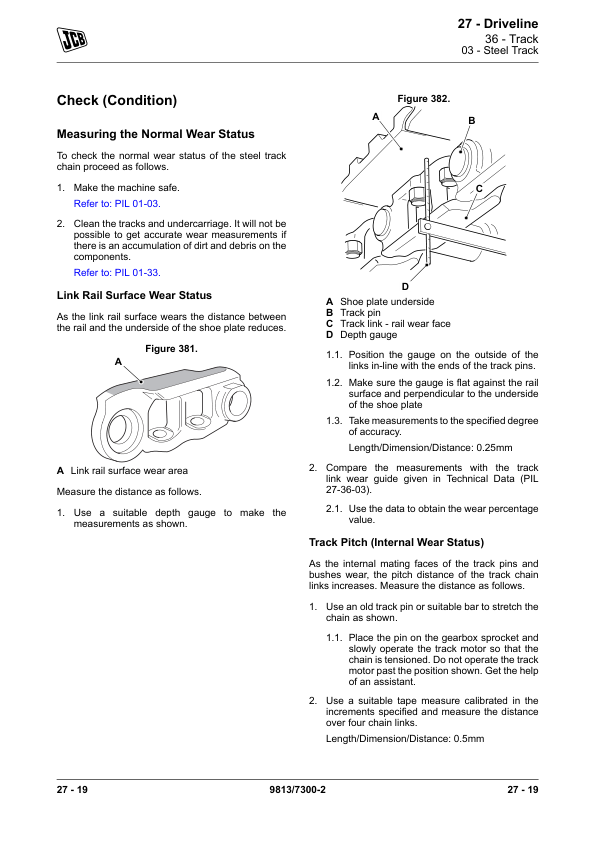 JCB

27 - Driveline
36 - Track
03 - Steel Track

Check (Condition)

Measuring the Normal Wear Status

To check the normal wear status of the steel track chain proceed as follows.

1. Make the machine safe.

Refer to: PIL 01-03.

2. Clean the tracks and undercarriage. It will not be possible to get accurate wear measurements if there is an accumulation of dirt and debris on the components.

Refer to: PIL 01-33.

Link Rail Surface Wear Status

As the link rail surface wears the distance between the rail and the underside of the shoe plate reduces.

Figure 381.

A

A Link rail surface wear area

Measure the distance as follows.

1. Use a suitable depth gauge to make the measurements as shown.

Figure 382.

A
B
C
D

A Shoe plate underside
B Track pin
C Track link - rail wear face
D Depth gauge

1.1. Position the gauge on the outside of the links in-line with the ends of the track pins.

1.2. Make sure the gauge is flat against the rail surface and perpendicular to the underside of the shoe plate

1.3. Take measurements to the specified degree of accuracy.

Length/Dimension/Distance: 0.25mm

2. Compare the measurements with the track link wear guide given in Technical Data (PIL 27-36-03).

2.1. Use the data to obtain the wear percentage value.

Track Pitch (Internal Wear Status)

As the internal mating faces of the track pins and bushes wear, the pitch distance of the track chain links increases. Measure the distance as follows.

1. Use an old track pin or suitable bar to stretch the chain as shown.

1.1. Place the pin on the gearbox sprocket and slowly operate the track motor so that the chain is tensioned. Do not operate the track motor past the position shown. Get the help of an assistant.

2. Use a suitable tape measure calibrated in the increments specified and measure the distance over four chain links.

Length/Dimension/Distance: 0.5mm

27 - 19
9813/7300-2
27 - 19