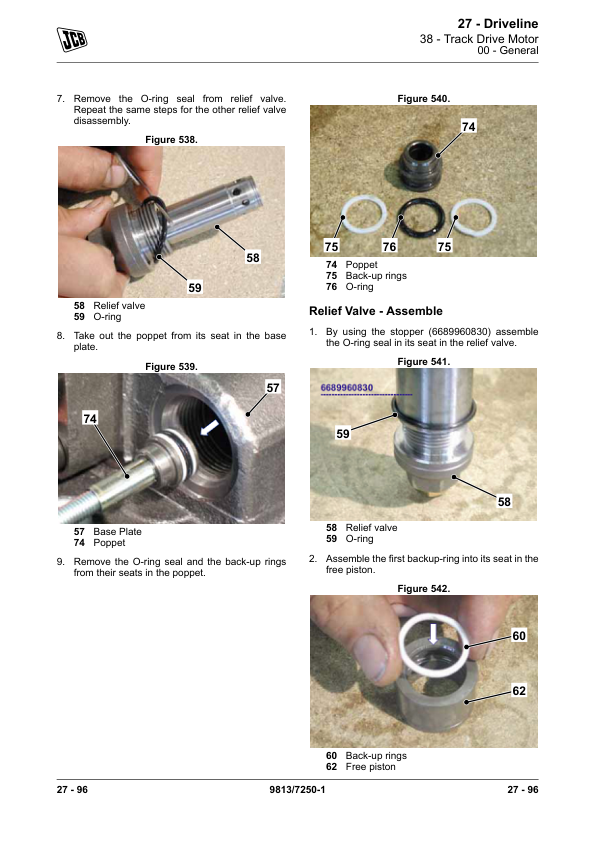 JCB

27 - Driveline
38 - Track Drive Motor
00 - General

7. Remove the O-ring seal from relief valve. Repeat the same steps for the other relief valve disassembly.

Figure 538.

58

59

58 Relief valve
59 O-ring

8. Take out the poppet from its seat in the base plate.

Figure 539.

57

74

57 Base Plate
74 Poppet

9. Remove the O-ring seal and the back-up rings from their seats in the poppet.

Figure 540.

74

75 76 75

74 Poppet
75 Back-up rings
76 O-ring

Relief Valve - Assemble

1. By using the stopper (6689960830) assemble the O-ring seal in its seat in the relief valve.

Figure 541.

6689960830

59

58

58 Relief valve
59 O-ring

2. Assemble the first backup-ring into its seat in the free piston.

Figure 542.

60

62

60 Back-up rings
62 Free piston

27 - 96 9813/7250-1 27 - 96