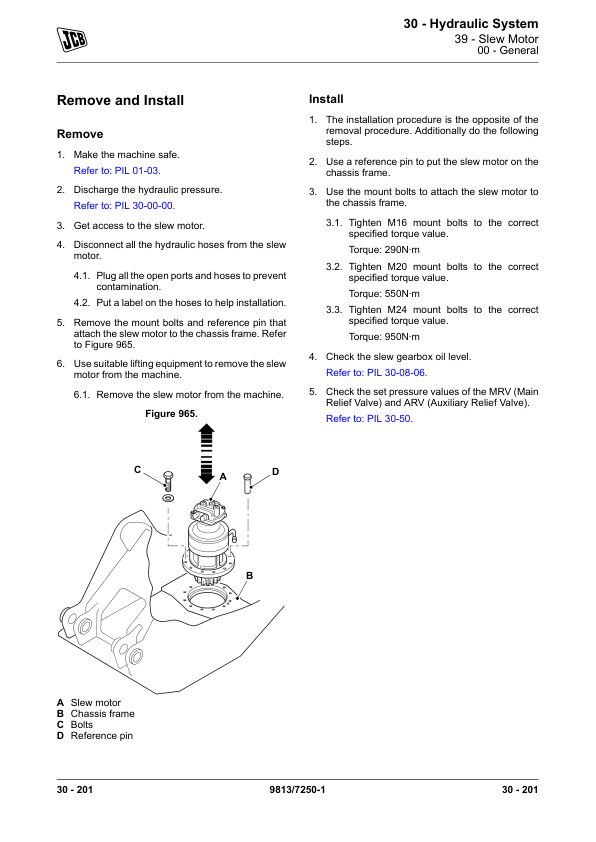 JCB

30 - Hydraulic System
39 - Slew Motor
00 - General

Remove and Install

Remove

1. Make the machine safe.
Refer to: PIL 01-03.

2. Discharge the hydraulic pressure.
Refer to: PIL 30-00-00.

3. Get access to the slew motor.

4. Disconnect all the hydraulic hoses from the slew motor.

4.1. Plug all the open ports and hoses to prevent contamination.

4.2. Put a label on the hoses to help installation.

5. Remove the mount bolts and reference pin that attach the slew motor to the chassis frame. Refer to Figure 965.

6. Use suitable lifting equipment to remove the slew motor from the machine.

6.1. Remove the slew motor from the machine.

Figure 965.

C
A
D
B

A Slew motor
B Chassis frame
C Bolts
D Reference pin

Install

1. The installation procedure is the opposite of the removal procedure. Additionally do the following steps.

2. Use a reference pin to put the slew motor on the chassis frame.

3. Use the mount bolts to attach the slew motor to the chassis frame.

3.1. Tighten M16 mount bolts to the correct specified torque value.
Torque: 290N·m

3.2. Tighten M20 mount bolts to the correct specified torque value.
Torque: 550N·m

3.3. Tighten M24 mount bolts to the correct specified torque value.
Torque: 950N·m

4. Check the slew gearbox oil level.
Refer to: PIL 30-08-06.

5. Check the set pressure values of the MRV (Main Relief Valve) and ARV (Auxiliary Relief Valve).
Refer to: PIL 30-50.

30 - 201 9813/7250-1 30 - 201