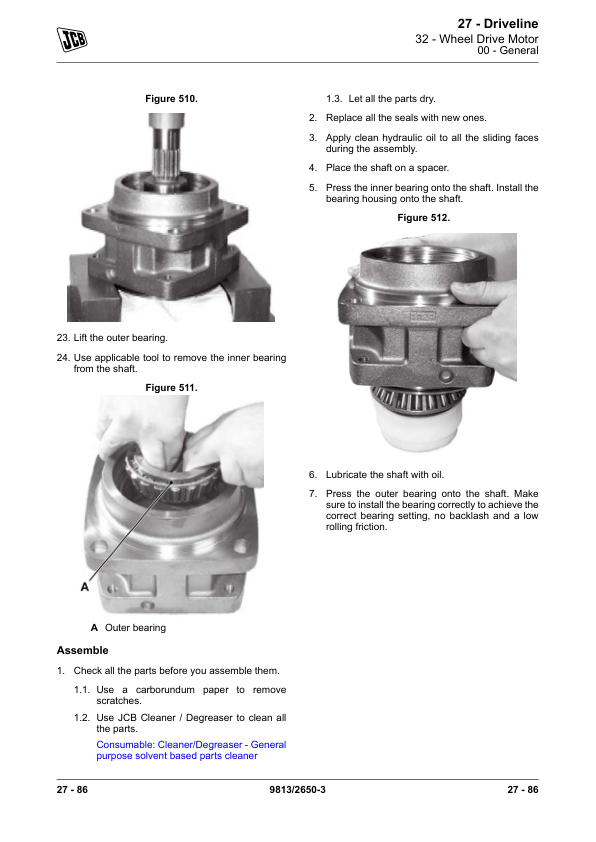 JCB

27 - Driveline
32 - Wheel Drive Motor
00 - General

Figure 510.

23. Lift the outer bearing.

24. Use applicable tool to remove the inner bearing from the shaft.

Figure 511.

A

A Outer bearing

Assemble

1. Check all the parts before you assemble them.

1.1. Use a carborundum paper to remove scratches.

1.2. Use JCB Cleaner / Degreaser to clean all the parts.

Consumable: Cleaner/Degreaser - General purpose solvent based parts cleaner

1.3. Let all the parts dry.

2. Replace all the seals with new ones.

3. Apply clean hydraulic oil to all the sliding faces during the assembly.

4. Place the shaft on a spacer.

5. Press the inner bearing onto the shaft. Install the bearing housing onto the shaft.

Figure 512.

6. Lubricate the shaft with oil.

7. Press the outer bearing onto the shaft. Make sure to install the bearing correctly to achieve the correct bearing setting, no backlash and a low rolling friction.

27 - 86 9813/2650-3 27 - 86