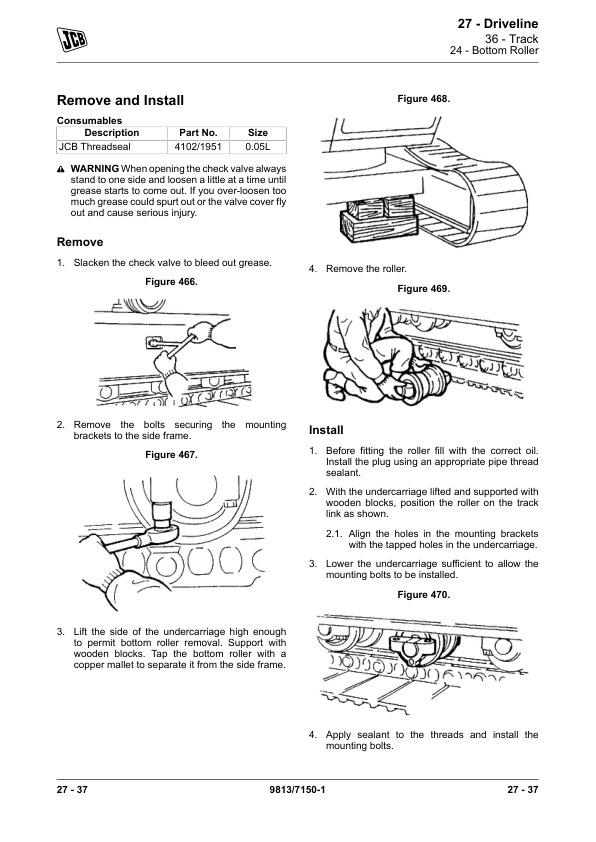 JCB

27 - Driveline
36 - Track
24 - Bottom Roller

Remove and Install

Consumables

| Description | Part No. | Size |
|---|---|---|
| JCB Threadseal | 4102/1951 | 0.05L |

WARNING When opening the check valve always stand to one side and loosen a little at a time until grease starts to come out. If you over-loosen too much grease could spurt out or the valve cover fly out and cause serious injury.

Remove

1. Slacken the check valve to bleed out grease.

Figure 466.

2. Remove the bolts securing the mounting brackets to the side frame.

Figure 467.

3. Lift the side of the undercarriage high enough to permit bottom roller removal. Support with wooden blocks. Tap the bottom roller with a copper mallet to separate it from the side frame.

Figure 468.

4. Remove the roller.

Figure 469.

Install

1. Before fitting the roller fill with the correct oil. Install the plug using an appropriate pipe thread sealant.

2. With the undercarriage lifted and supported with wooden blocks, position the roller on the track link as shown.

2.1. Align the holes in the mounting brackets with the tapped holes in the undercarriage.

3. Lower the undercarriage sufficient to allow the mounting bolts to be installed.

Figure 470.

4. Apply sealant to the threads and install the mounting bolts.

27 - 37 9813/7150-1 27 - 37