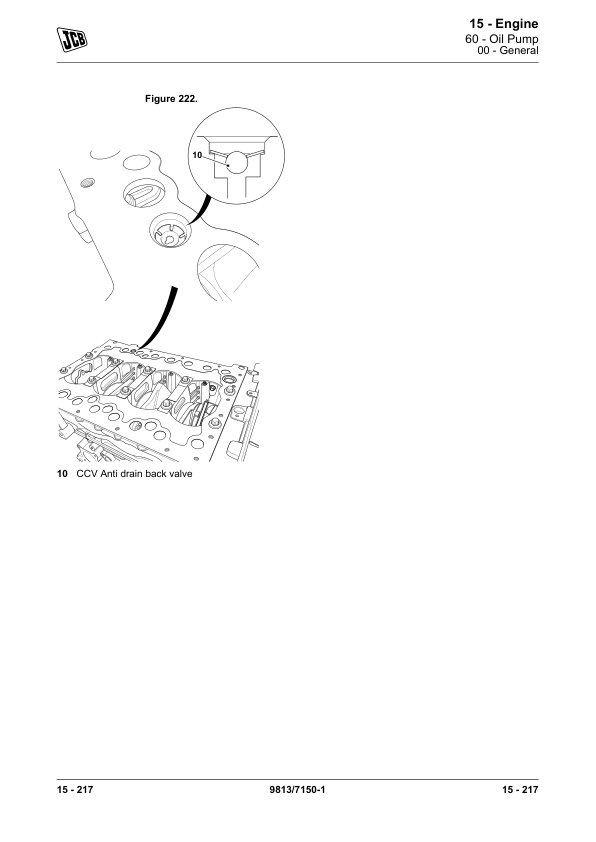 JCB

15 - Engine
60 - Oil Pump
00 - General

Figure 222.

10

10 CCV Anti drain back valve

15 - 217 9813/7150-1 15 - 217