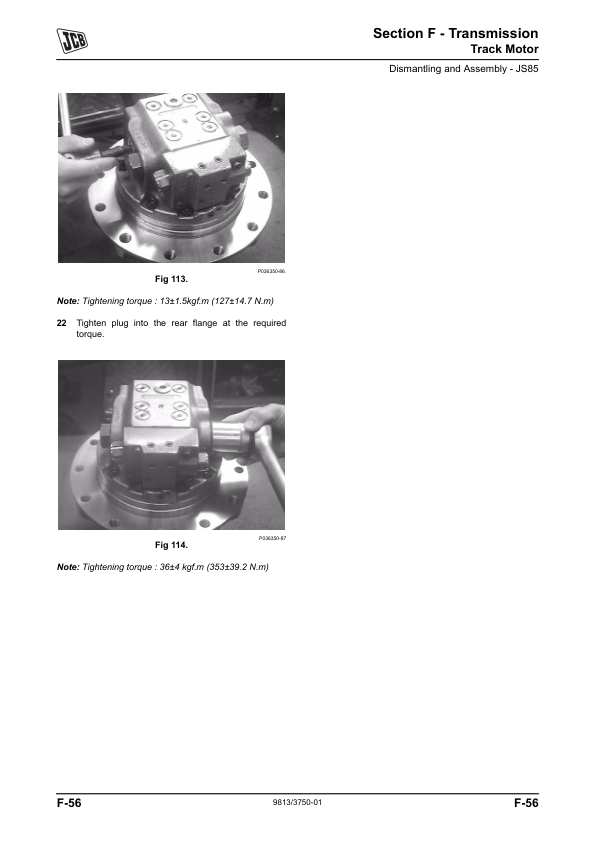 JCB

Section F - Transmission
Track Motor
Dismantling and Assembly - JS85

P036350-86.

Fig 113.

Note: Tightening torque : 13±1.5kgf.m (127±14.7 N.m)

22 Tighten plug into the rear flange at the required torque.

P036350-87

Fig 114.

Note: Tightening torque : 36±4 kgf.m (353±39.2 N.m)

F-56 9813/3750-01 F-56