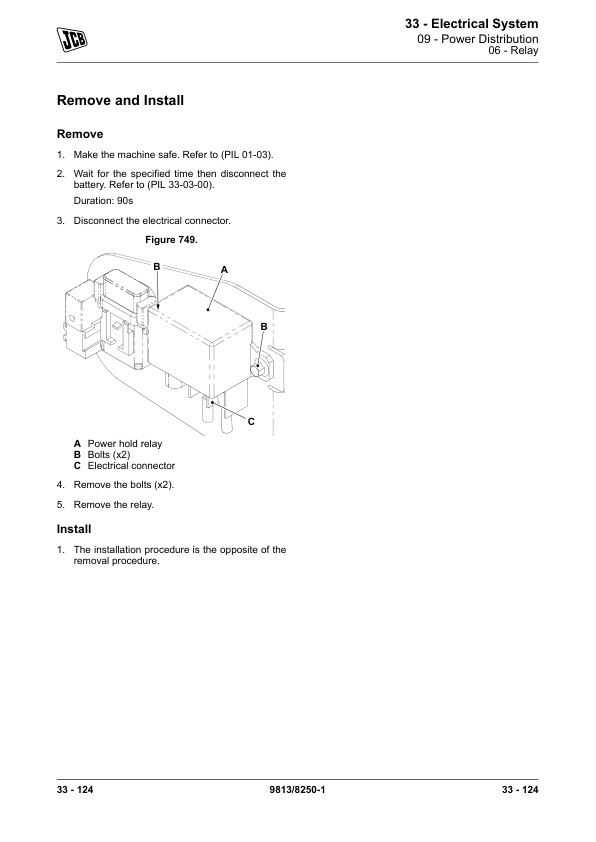 JCB

33 - Electrical System
09 - Power Distribution
06 - Relay

Remove and Install

Remove

1. Make the machine safe. Refer to (PIL 01-03).

2. Wait for the specified time then disconnect the battery. Refer to (PIL 33-03-00).

Duration: 90s

3. Disconnect the electrical connector.

Figure 749.

B
A
B
C

A Power hold relay
B Bolts (x2)
C Electrical connector

4. Remove the bolts (x2).

5. Remove the relay.

Install

1. The installation procedure is the opposite of the removal procedure.

33 - 124    9813/8250-1    33 - 124