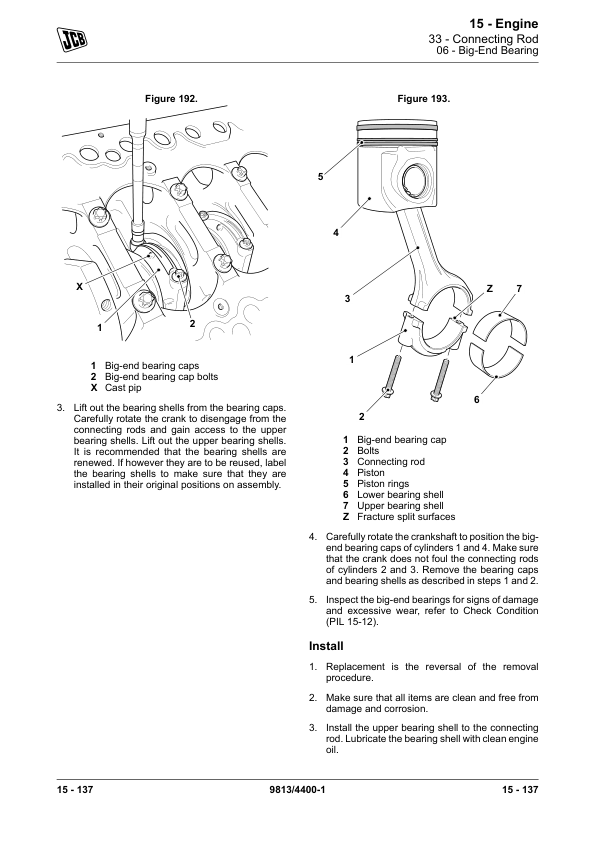 JCB

15 - Engine
33 - Connecting Rod
06 - Big-End Bearing

Figure 192.

X
1
2

1 Big-end bearing caps
2 Big-end bearing cap bolts
X Cast pip

3. Lift out the bearing shells from the bearing caps. Carefully rotate the crank to disengage from the connecting rods and gain access to the upper bearing shells. Lift out the upper bearing shells. It is recommended that the bearing shells are renewed. If however they are to be reused, label the bearing shells to make sure that they are installed in their original positions on assembly.

Figure 193.

5
4
3
Z
7
1
6
2

1 Big-end bearing cap
2 Bolts
3 Connecting rod
4 Piston
5 Piston rings
6 Lower bearing shell
7 Upper bearing shell
Z Fracture split surfaces

4. Carefully rotate the crankshaft to position the big-end bearing caps of cylinders 1 and 4. Make sure that the crank does not foul the connecting rods of cylinders 2 and 3. Remove the bearing caps and bearing shells as described in steps 1 and 2.

5. Inspect the big-end bearings for signs of damage and excessive wear, refer to Check Condition (PIL 15-12).

Install

1. Replacement is the reversal of the removal procedure.

2. Make sure that all items are clean and free from damage and corrosion.

3. Install the upper bearing shell to the connecting rod. Lubricate the bearing shell with clean engine oil.

15 - 137
9813/4400-1
15 - 137