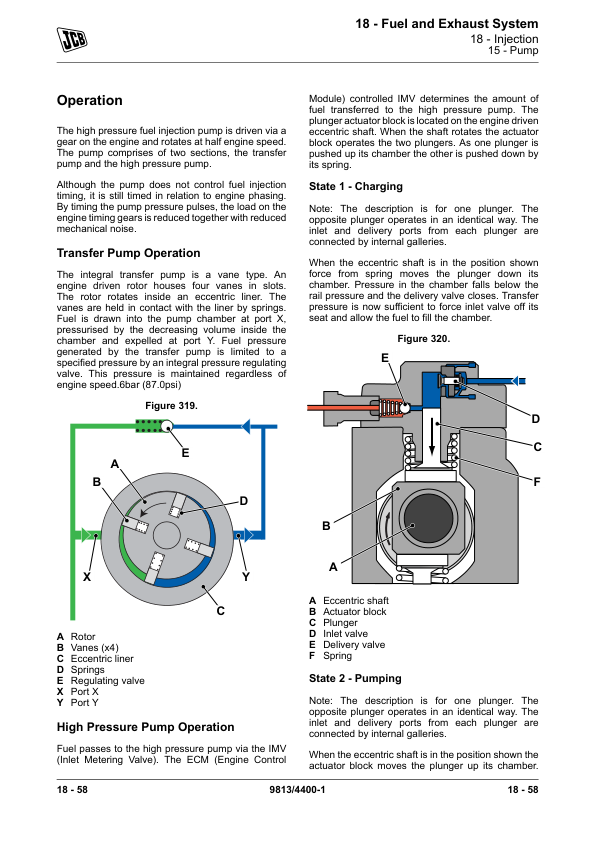 JCB

18 - Fuel and Exhaust System
18 - Injection
15 - Pump

Operation

The high pressure fuel injection pump is driven via a gear on the engine and rotates at half engine speed. The pump comprises of two sections, the transfer pump and the high pressure pump.

Although the pump does not control fuel injection timing, it is still timed in relation to engine phasing. By timing the pump pressure pulses, the load on the engine timing gears is reduced together with reduced mechanical noise.

Transfer Pump Operation

The integral transfer pump is a vane type. An engine driven rotor houses four vanes in slots. The rotor rotates inside an eccentric liner. The vanes are held in contact with the liner by springs. Fuel is drawn into the pump chamber at port X, pressurised by the decreasing volume inside the chamber and expelled at port Y. Fuel pressure generated by the transfer pump is limited to a specified pressure by an integral pressure regulating valve. This pressure is maintained regardless of engine speed.6bar (87.0psi)

Figure 319.

E
A
B
D
X
Y
C

A Rotor
B Vanes (x4)
C Eccentric liner
D Springs
E Regulating valve
X Port X
Y Port Y

High Pressure Pump Operation

Fuel passes to the high pressure pump via the IMV (Inlet Metering Valve). The ECM (Engine Control Module) controlled IMV determines the amount of fuel transferred to the high pressure pump. The plunger actuator block is located on the engine driven eccentric shaft. When the shaft rotates the actuator block operates the two plungers. As one plunger is pushed up its chamber the other is pushed down by its spring.

State 1 - Charging

Note: The description is for one plunger. The opposite plunger operates in an identical way. The inlet and delivery ports from each plunger are connected by internal galleries.

When the eccentric shaft is in the position shown force from spring moves the plunger down its chamber. Pressure in the chamber falls below the rail pressure and the delivery valve closes. Transfer pressure is now sufficient to force inlet valve off its seat and allow the fuel to fill the chamber.

Figure 320.

E
D
C
F
B
A

A Eccentric shaft
B Actuator block
C Plunger
D Inlet valve
E Delivery valve
F Spring

State 2 - Pumping

Note: The description is for one plunger. The opposite plunger operates in an identical way. The inlet and delivery ports from each plunger are connected by internal galleries.

When the eccentric shaft is in the position shown the actuator block moves the plunger up its chamber.

18 - 58
9813/4400-1
18 - 58