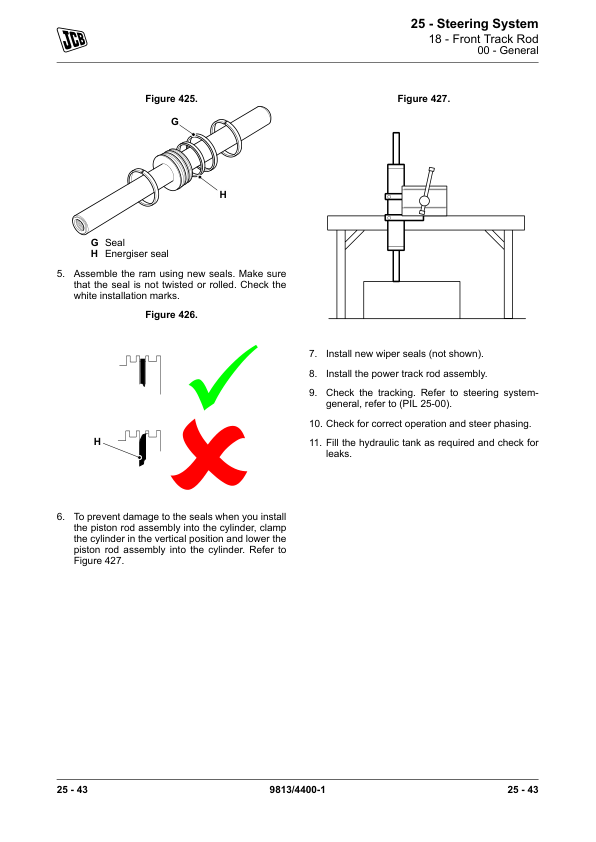 JCB

25 - Steering System
18 - Front Track Rod
00 - General

Figure 425.

G

H

G Seal
H Energiser seal

5. Assemble the ram using new seals. Make sure that the seal is not twisted or rolled. Check the white installation marks.

Figure 426.

H

6. To prevent damage to the seals when you install the piston rod assembly into the cylinder, clamp the cylinder in the vertical position and lower the piston rod assembly into the cylinder. Refer to Figure 427.

Figure 427.

7. Install new wiper seals (not shown).

8. Install the power track rod assembly.

9. Check the tracking. Refer to steering system-general, refer to (PIL 25-00).

10. Check for correct operation and steer phasing.

11. Fill the hydraulic tank as required and check for leaks.

25 - 43 9813/4400-1 25 - 43