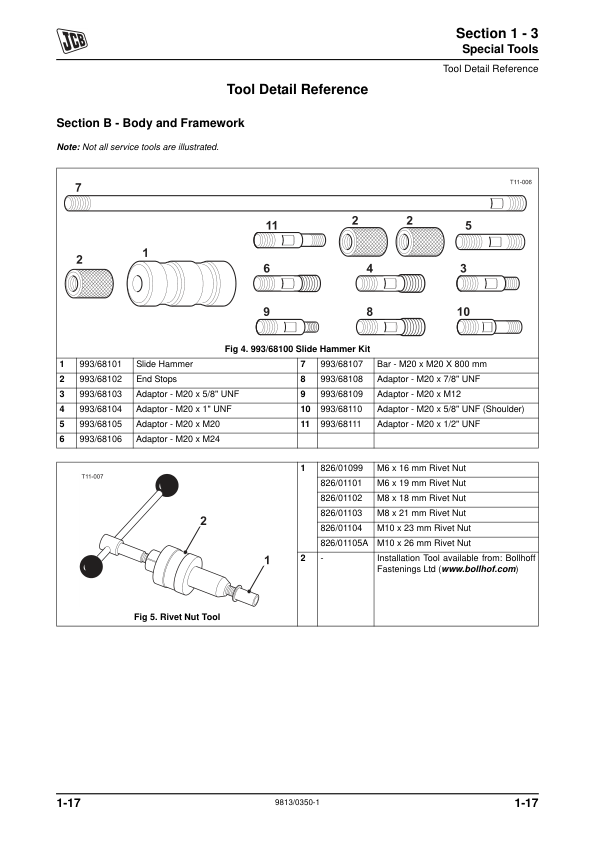 JCB

Section 1 - 3
Special Tools

Tool Detail Reference

Tool Detail Reference

Section B - Body and Framework

Note: Not all service tools are illustrated.

T11-006

7

11 2 2 5

2 1

6 4 3

9 8 10

Fig 4. 993/68100 Slide Hammer Kit

| 1 | 993/68101 | Slide Hammer | 7 | 993/68107 | Bar - M20 x M20 X 800 mm |
|---|---|---|---|---|---|
| 2 | 993/68102 | End Stops | 8 | 993/68108 | Adaptor - M20 x 7/8" UNF |
| 3 | 993/68103 | Adaptor - M20 x 5/8" UNF | 9 | 993/68109 | Adaptor - M20 x M12 |
| 4 | 993/68104 | Adaptor - M20 x 1" UNF | 10 | 993/68110 | Adaptor - M20 x 5/8" UNF (Shoulder) |
| 5 | 993/68105 | Adaptor - M20 x M20 | 11 | 993/68111 | Adaptor - M20 x 1/2" UNF |
| 6 | 993/68106 | Adaptor - M20 x M24 | | | |

T11-007

2

1

Fig 5. Rivet Nut Tool

| 1 | 826/01099 | M6 x 16 mm Rivet Nut |
|---|---|---|
| | 826/01101 | M6 x 19 mm Rivet Nut |
| | 826/01102 | M8 x 18 mm Rivet Nut |
| | 826/01103 | M8 x 21 mm Rivet Nut |
| | 826/01104 | M10 x 23 mm Rivet Nut |
| | 826/01105A | M10 x 26 mm Rivet Nut |
| 2 | - | Installation Tool available from: Bollhoff Fastenings Ltd (www.bollhof.com) |

1-17    9813/0350-1    1-17