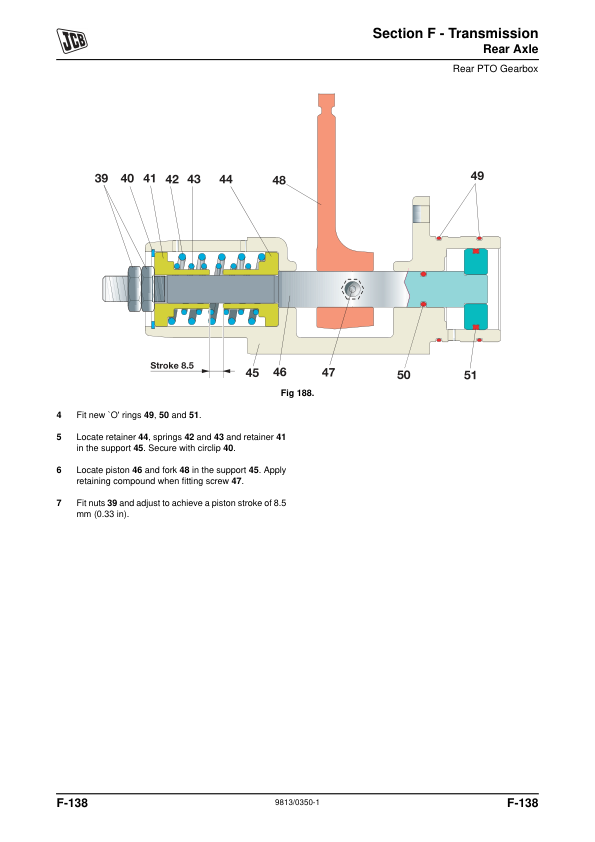 JCB

Section F - Transmission
Rear Axle

Rear PTO Gearbox

39 40 41 42 43 44 48 49

Stroke 8.5

45 46 47 50 51

Fig 188.

4 Fit new `O' rings 49, 50 and 51.

5 Locate retainer 44, springs 42 and 43 and retainer 41 in the support 45. Secure with circlip 40.

6 Locate piston 46 and fork 48 in the support 45. Apply retaining compound when fitting screw 47.

7 Fit nuts 39 and adjust to achieve a piston stroke of 8.5 mm (0.33 in).

F-138 9813/0350-1 F-138