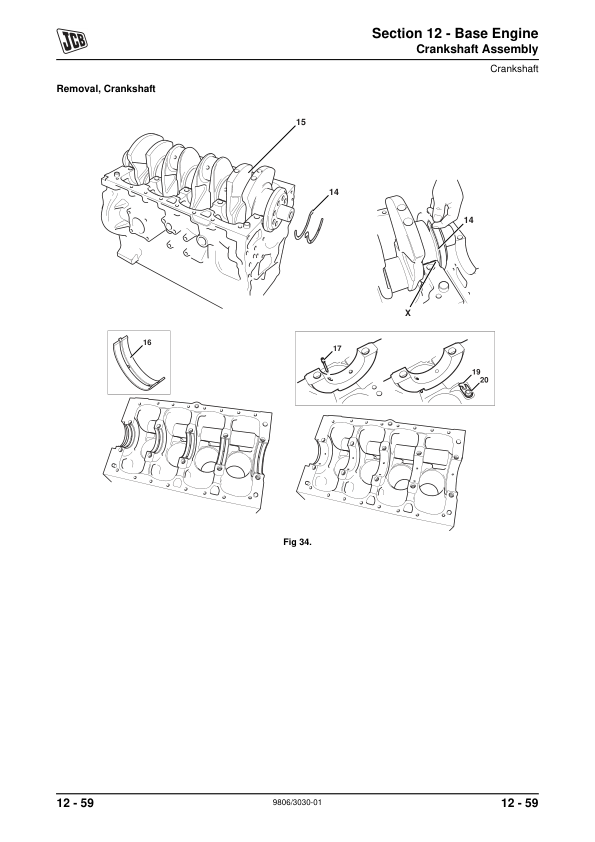 JCB

Section 12 - Base Engine
Crankshaft Assembly

Crankshaft

Removal, Crankshaft

15

14

14

X

16

17

19

20

Fig 34.

12 - 59

9806/3030-01

12 - 59