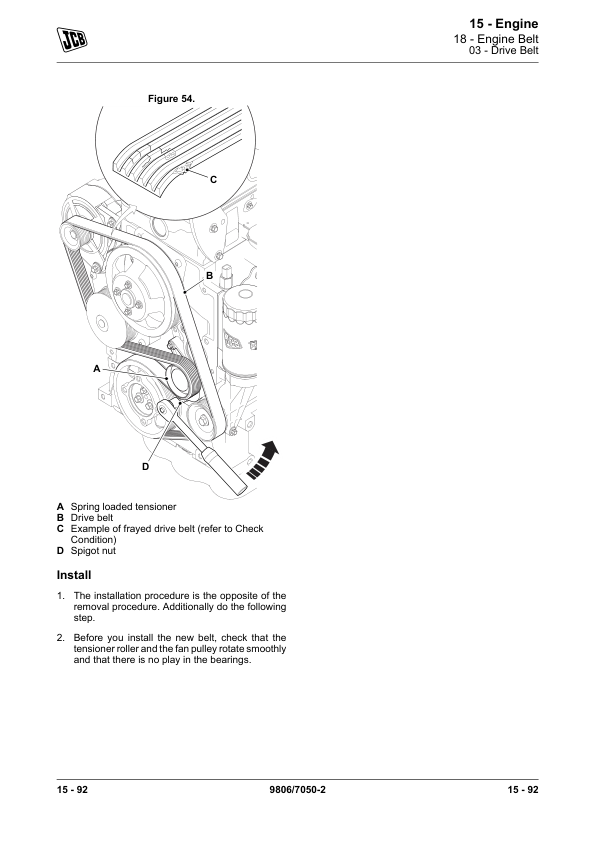 JCB

15 - Engine
18 - Engine Belt
03 - Drive Belt

Figure 54.

C

B

A

D

A Spring loaded tensioner
B Drive belt
C Example of frayed drive belt (refer to Check Condition)
D Spigot nut

Install

1. The installation procedure is the opposite of the removal procedure. Additionally do the following step.

2. Before you install the new belt, check that the tensioner roller and the fan pulley rotate smoothly and that there is no play in the bearings.

15 - 92 9806/7050-2 15 - 92